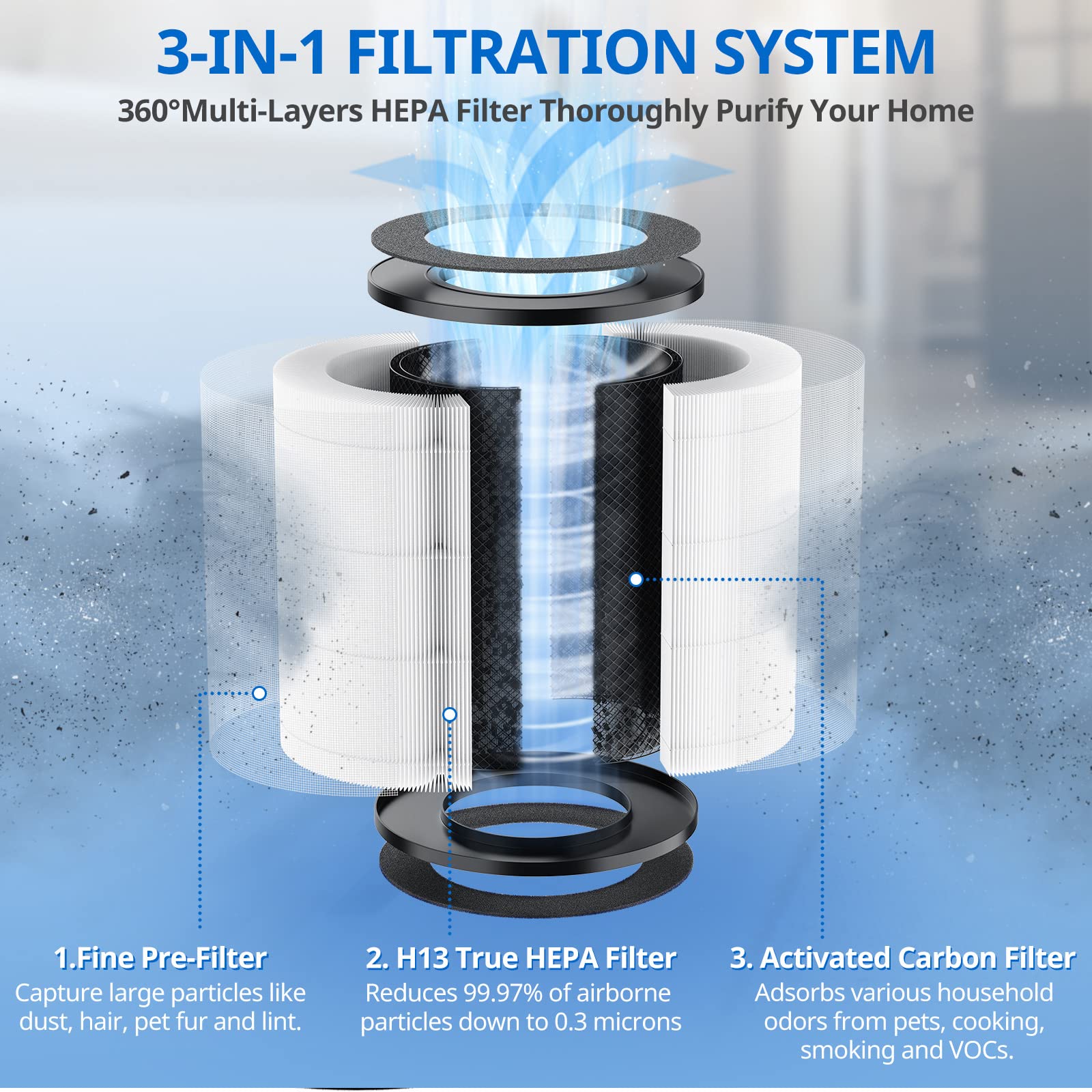 3-IN-1 FILTRATION SYSTEM

360°Multi-Layers HEPA Filter Thoroughly Purify Your Home

1.Fine Pre-Filter
Capture large particles like dust, hair, pet fur and lint.

2. H13 True HEPA Filter
Reduces 99.97% of airborne particles down to 0.3 microns

3. Activated Carbon Filter
Adsorbs various household odors from pets, cooking, smoking and VOCs.