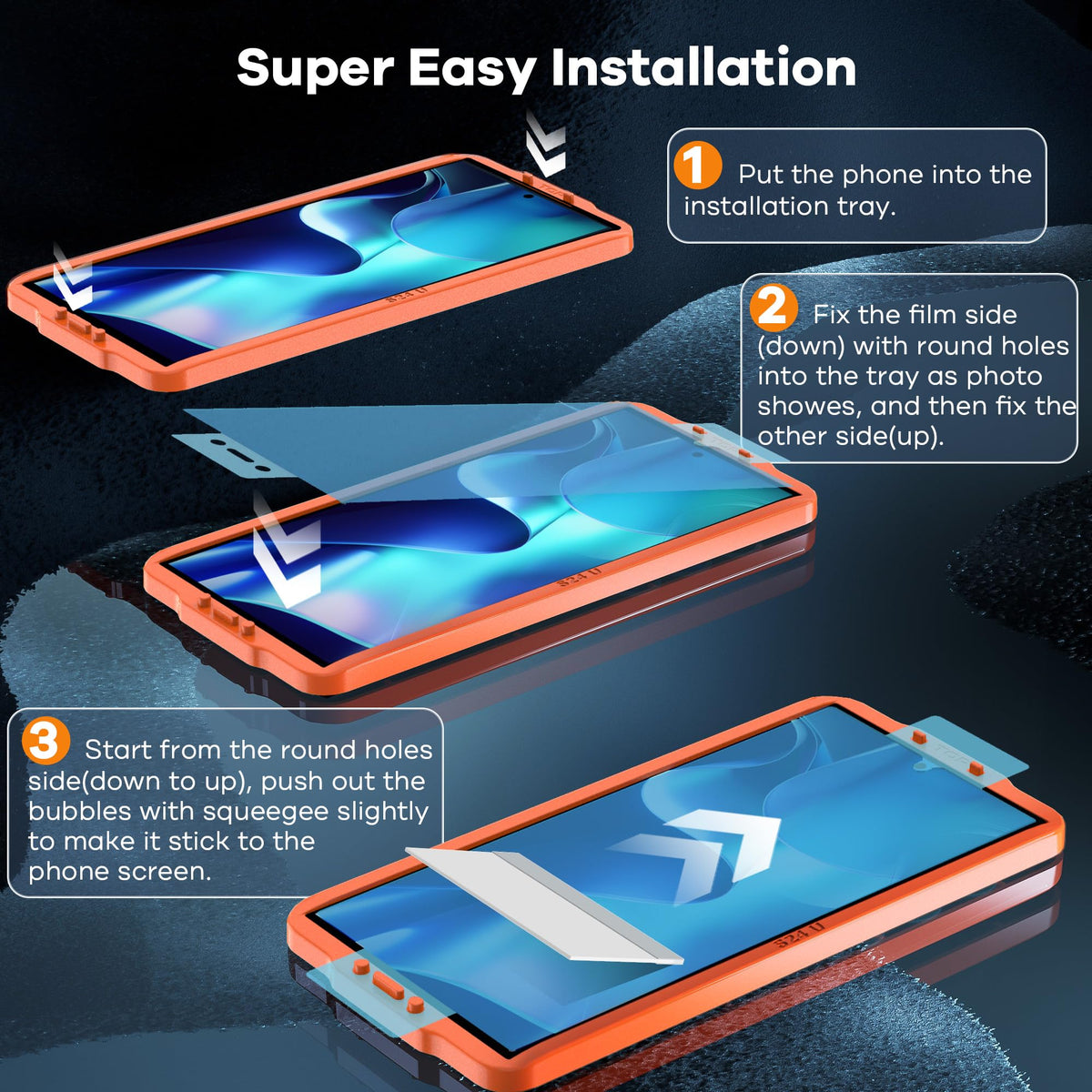 Super Easy Installation

1 Put the phone into the installation tray.

S24 U

2 Fix the film side (down) with round holes into the tray as photo showes, and then fix the other side(up).

S24 U

3 Start from the round holes side(down to up), push out the bubbles with squeegee slightly to make it stick to the phone screen.

S24 U