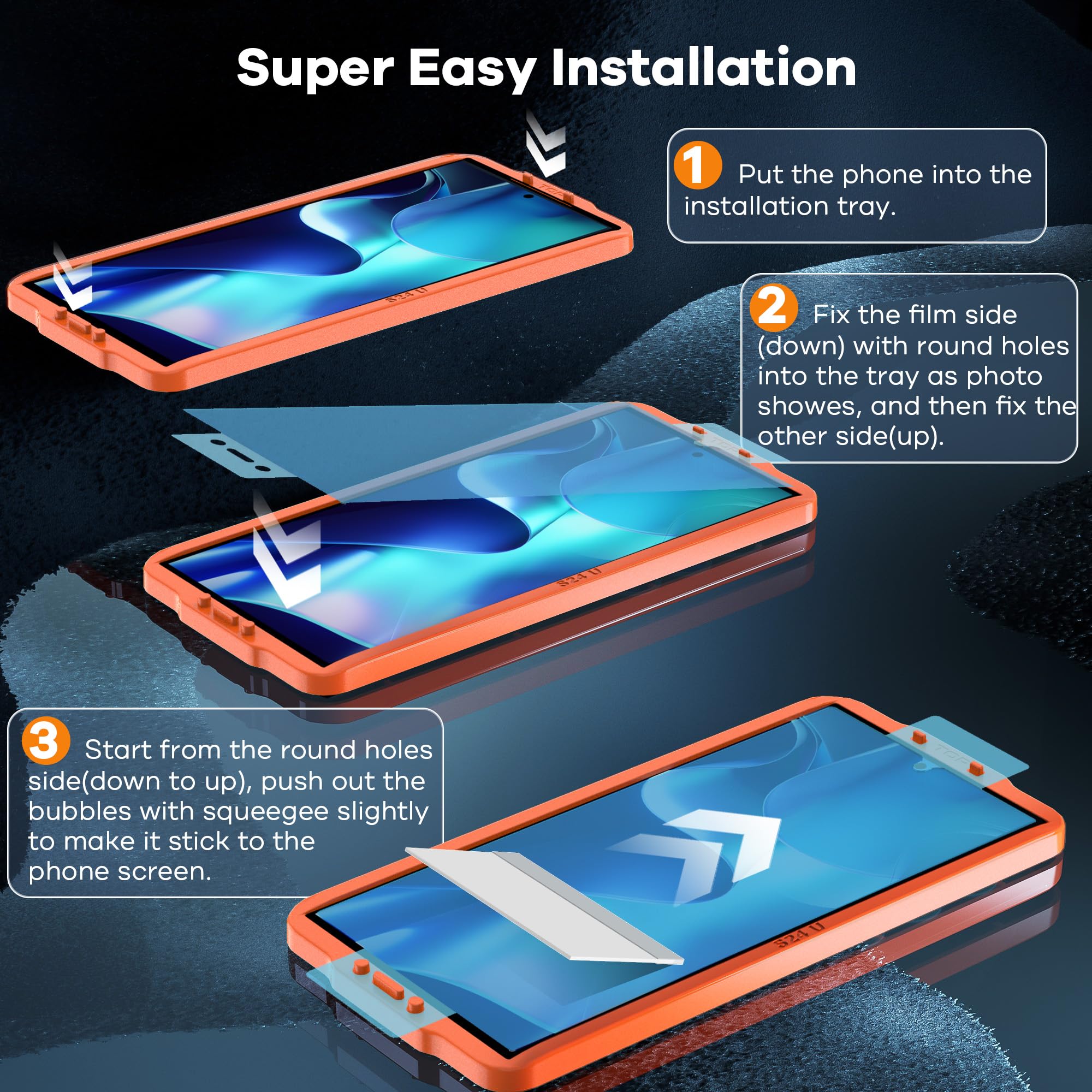 Super Easy Installation

1 Put the phone into the installation tray.

TOP

S24 U

2 Fix the film side (down) with round holes into the tray as photo showes, and then fix the other side(up).

TOP

S24 U

3 Start from the round holes side(down to up), push out the bubbles with squeegee slightly to make it stick to the phone screen.

TOP

S24 U