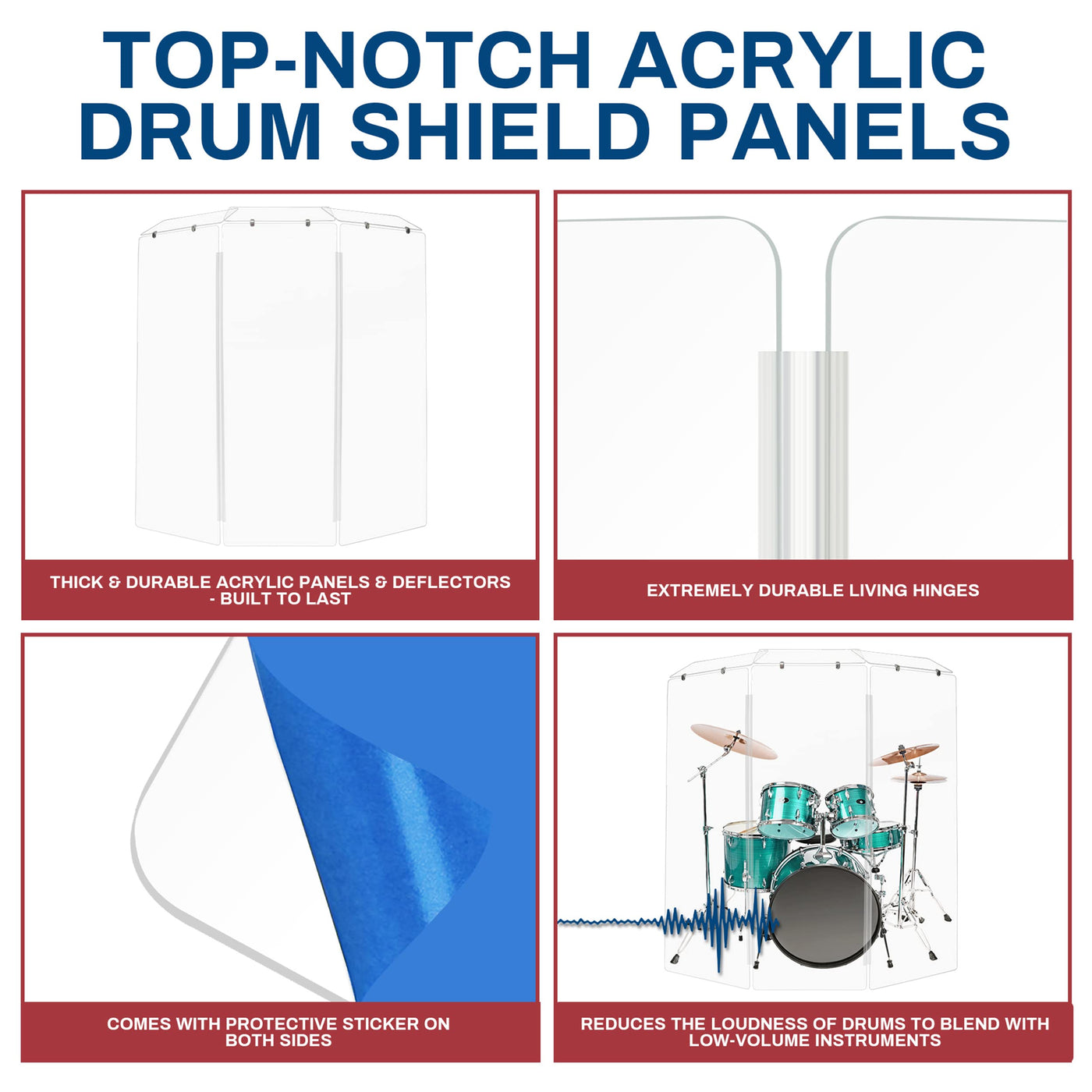 TOP-NOTCH ACRYLIC DRUM SHIELD PANELS

THICK & DURABLE ACRYLIC PANELS & DEFLECTORS - BUILT TO LAST

EXTREMELY DURABLE LIVING HINGES

COMES WITH PROTECTIVE STICKER ON BOTH SIDES

REDUCES THE LOUDNESS OF DRUMS TO BLEND WITH LOW-VOLUME INSTRUMENTS