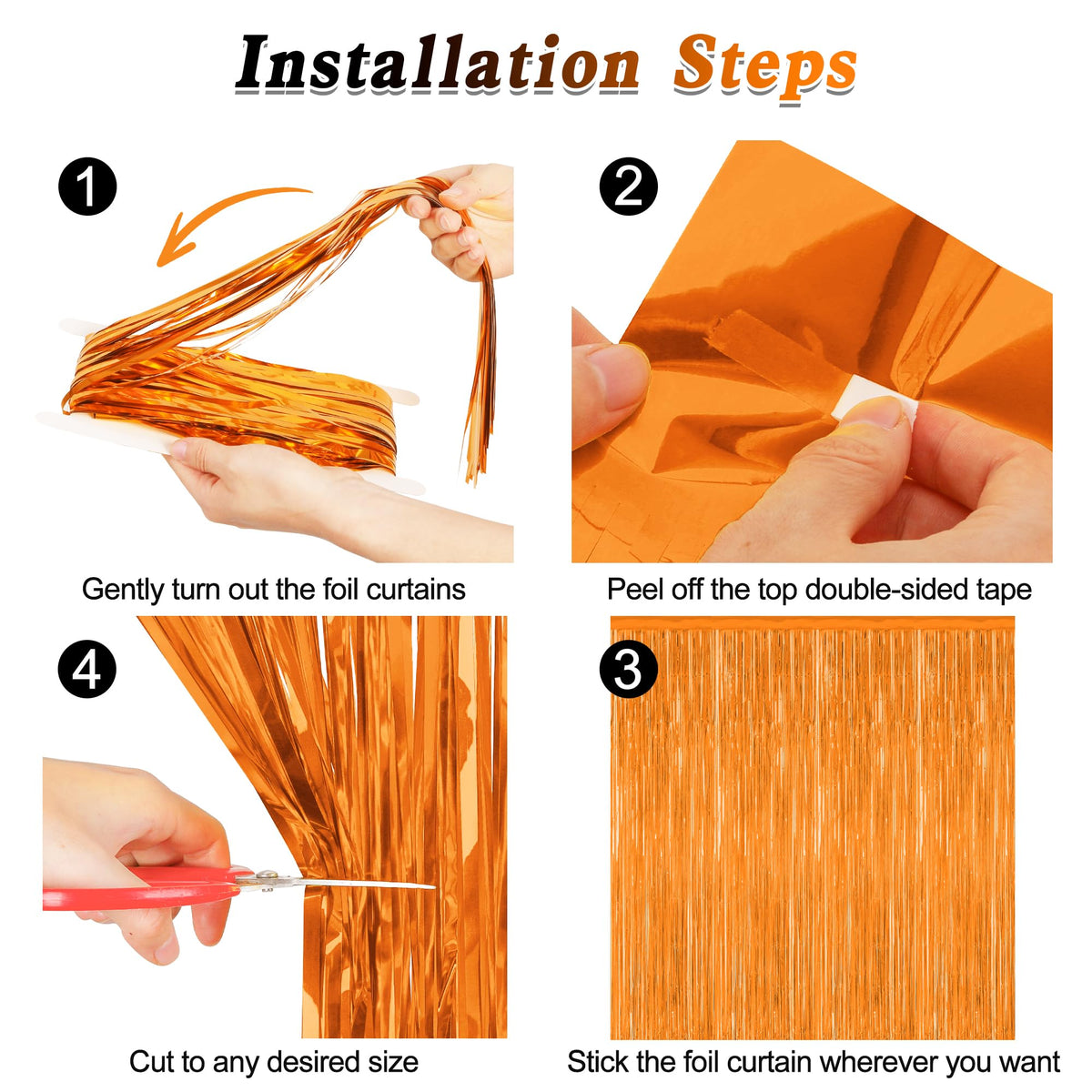 Installation Steps

1

Gently turn out the foil curtains

2

Peel off the top double-sided tape

4

Cut to any desired size

3

Stick the foil curtain wherever you want