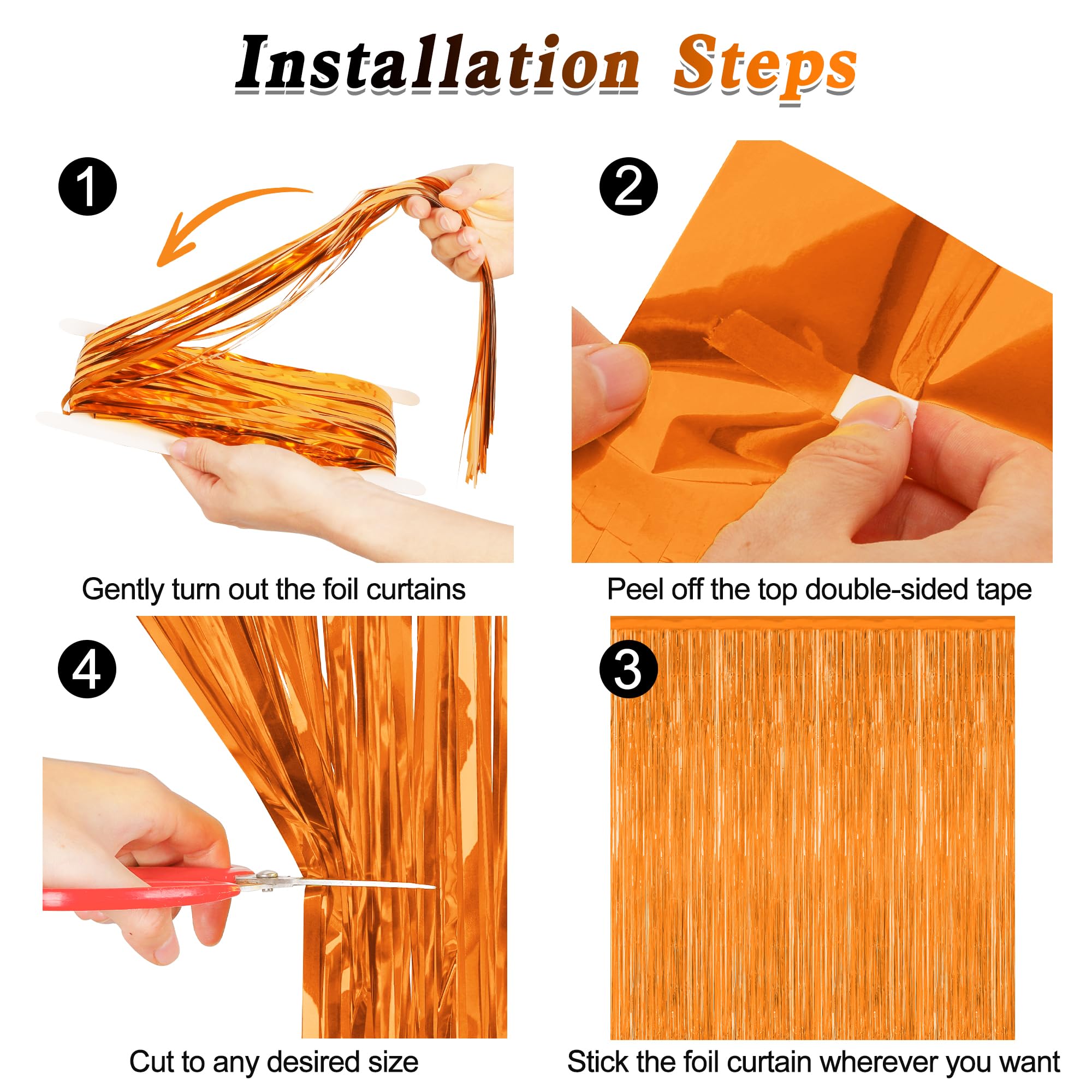 Installation Steps

1

Gently turn out the foil curtains

2

Peel off the top double-sided tape

4

Cut to any desired size

3

Stick the foil curtain wherever you want