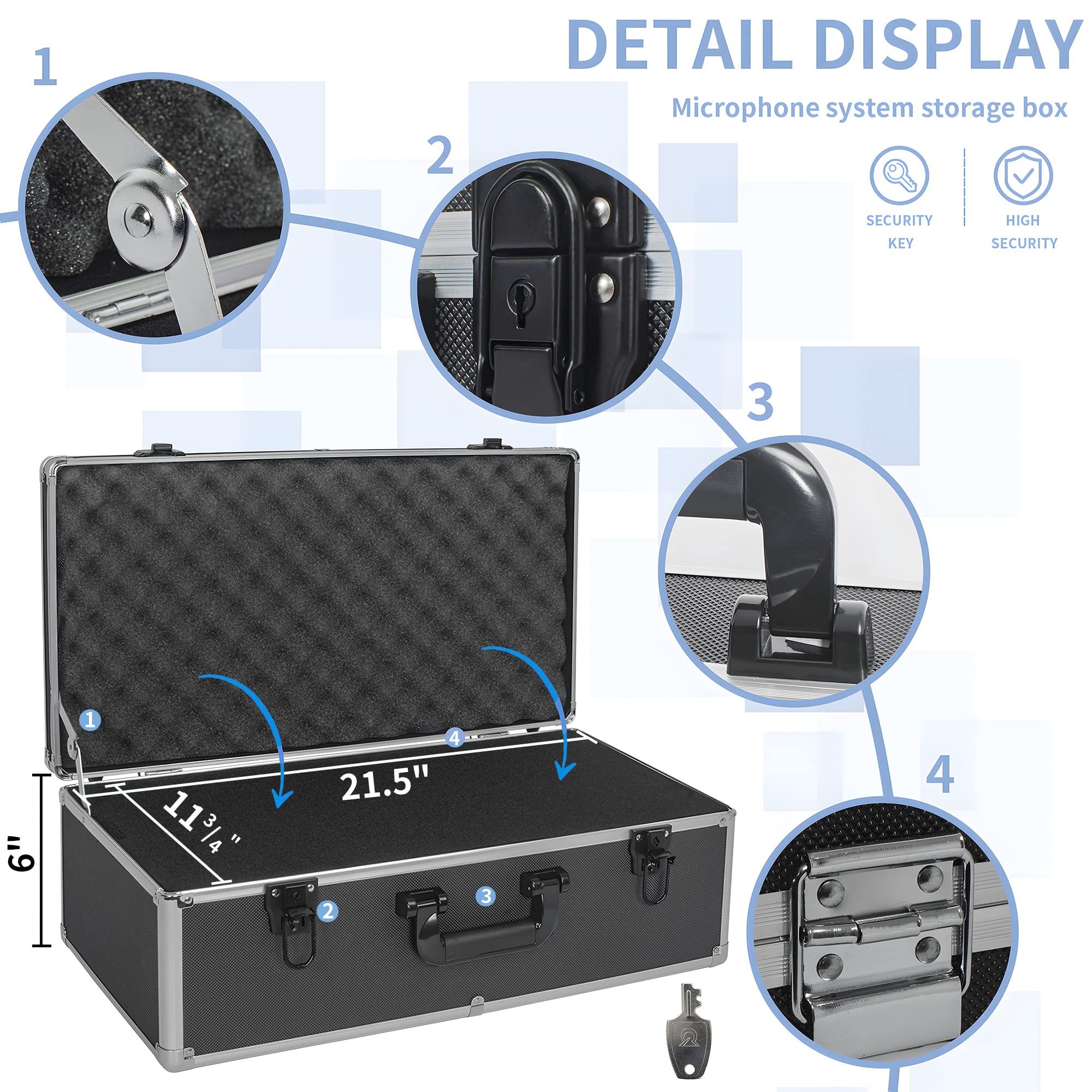 DETAIL DISPLAY

Microphone system storage box

SECURITY KEY

HIGH SECURITY

1

2

3

4

1

4

21.5"

$11\frac{3}{4}$"

6"

2

3