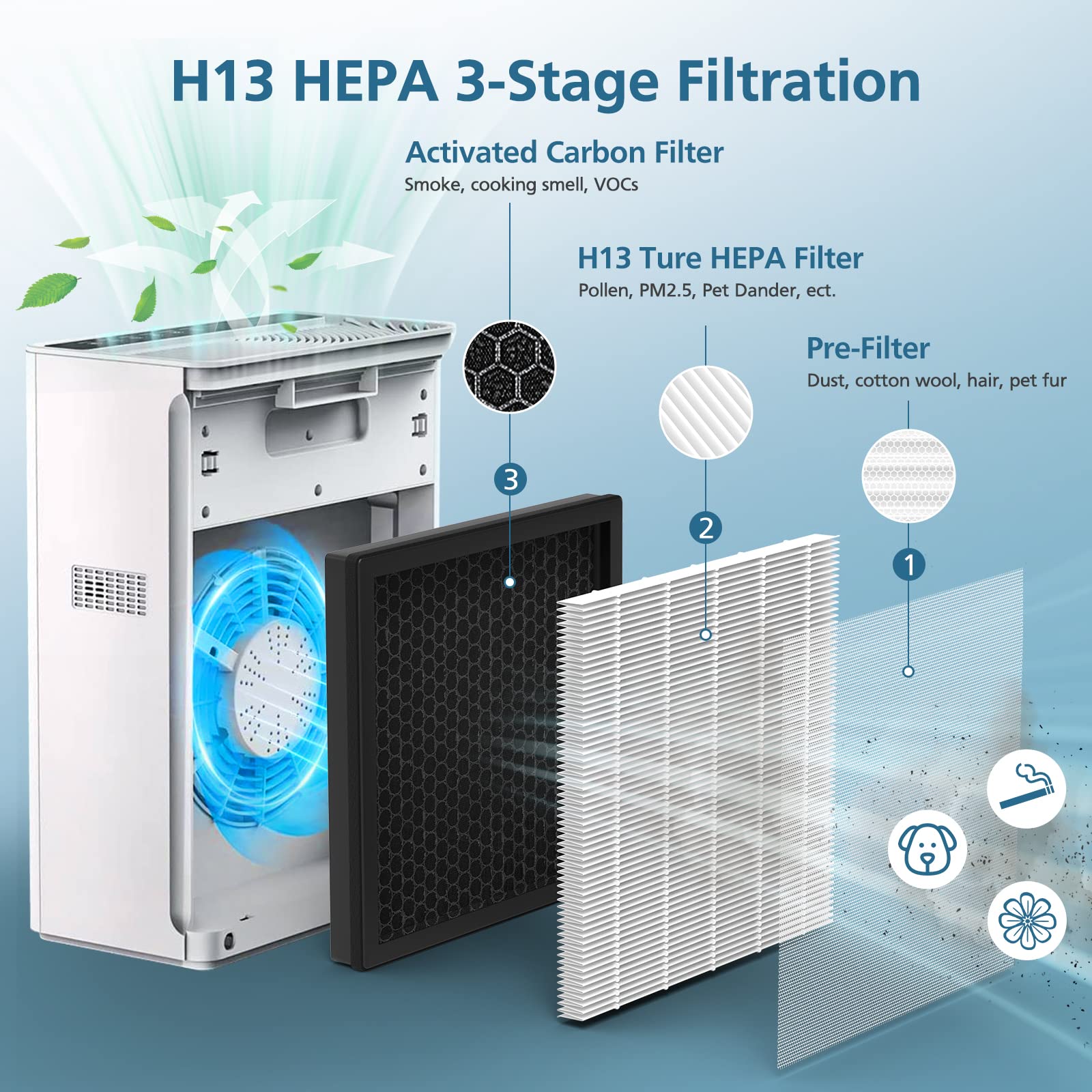 H13 HEPA 3-Stage Filtration

Activated Carbon Filter
Smoke, cooking smell, VOCs

H13 Ture HEPA Filter
Pollen, PM2.5, Pet Dander, ect.

Pre-Filter
Dust, cotton wool, hair, pet fur

3

2

1