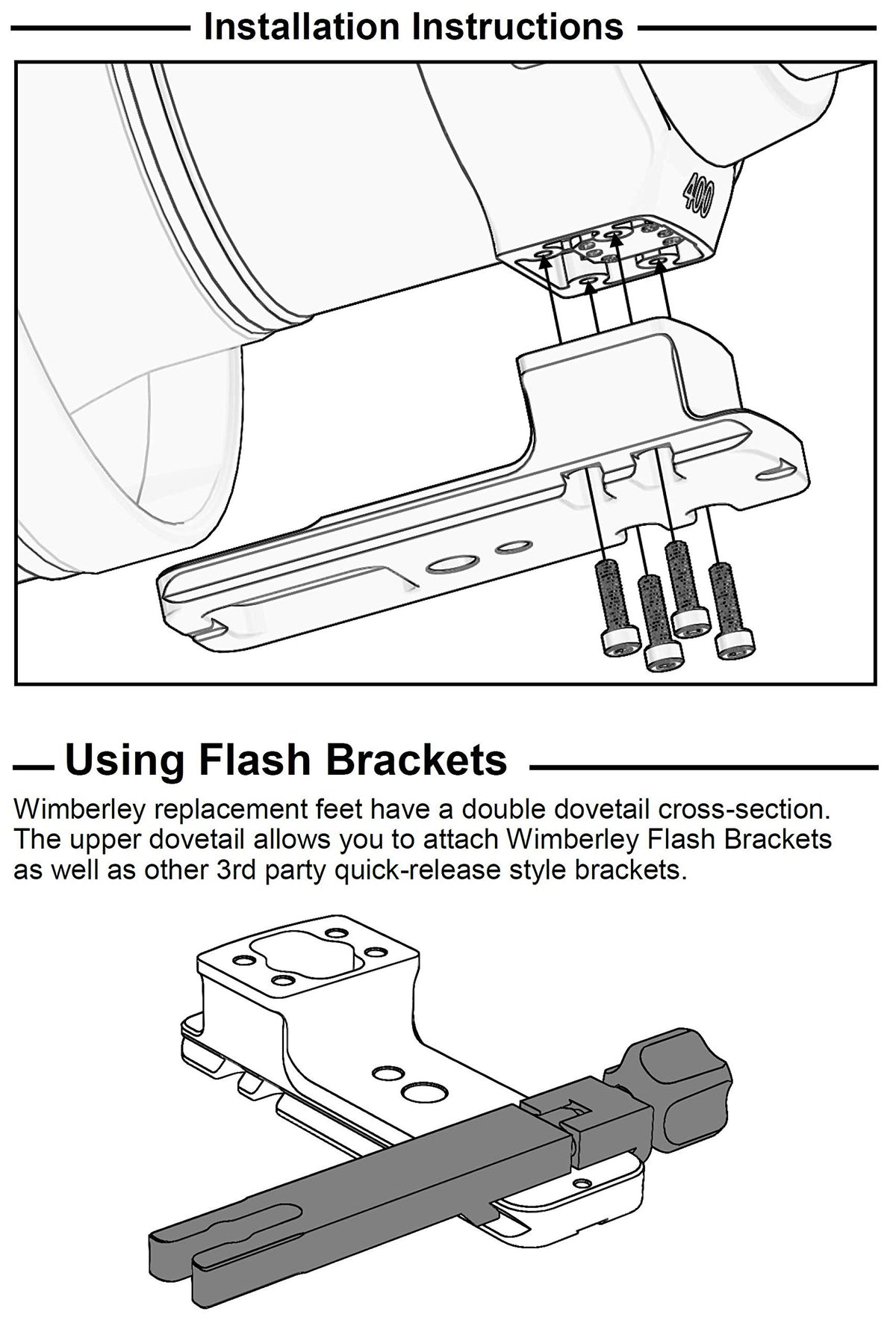 Installation Instructions

400

Using Flash Brackets

Wimberley replacement feet have a double dovetail cross-section. The upper dovetail allows you to attach Wimberley Flash Brackets as well as other 3rd party quick-release style brackets.