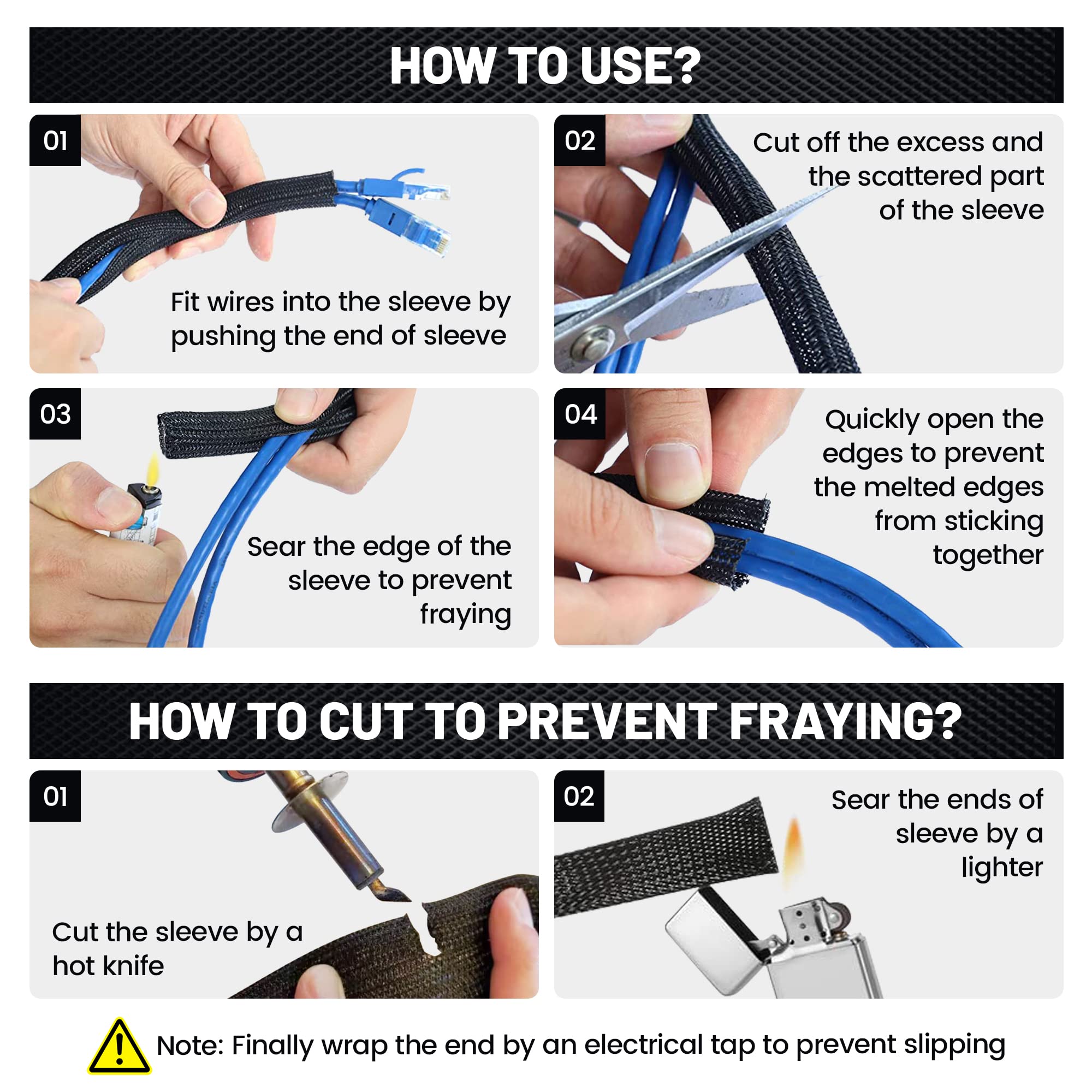 HOW TO USE?

01

Fit wires into the sleeve by pushing the end of sleeve

02

Cut off the excess and the scattered part of the sleeve

03

Sear the edge of the sleeve to prevent fraying

04

Quickly open the edges to prevent the melted edges from sticking together

HOW TO CUT TO PREVENT FRAYING?

01

Cut the sleeve by a hot knife

02

Sear the ends of sleeve by a lighter

Note: Finally wrap the end by an electrical tap to prevent slipping