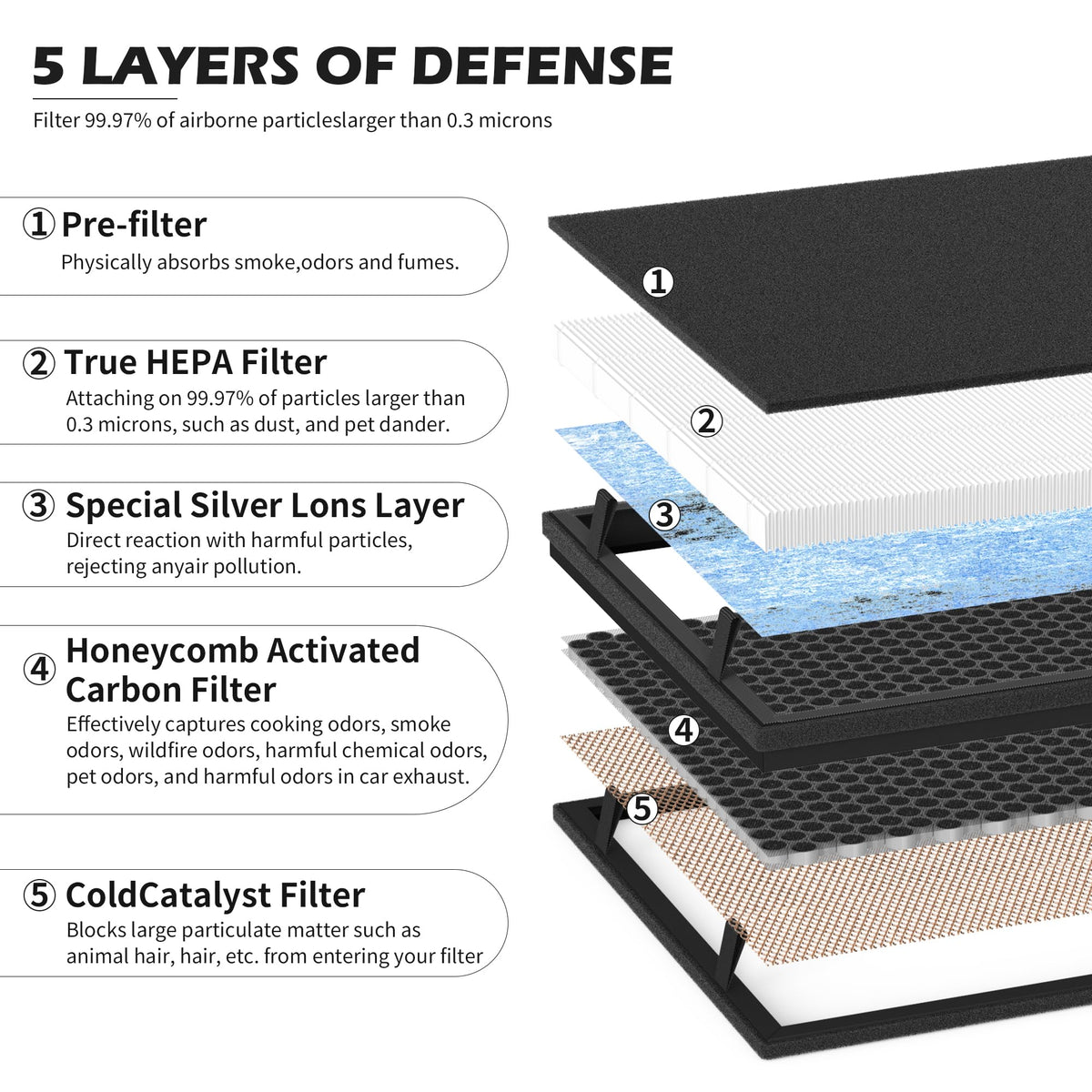 5 LAYERS OF DEFENSE

Filter 99.97% of airborne particleslarger than 0.3 microns

① Pre-filter
Physically absorbs smoke,odors and fumes.

② True HEPA Filter
Attaching on 99.97% of particles larger than 0.3 microns, such as dust, and pet dander.

③ Special Silver Lons Layer
Direct reaction with harmful particles, rejecting anyair pollution.

④ Honeycomb Activated Carbon Filter
Effectively captures cooking odors, smoke odors, wildfire odors, harmful chemical odors, pet odors, and harmful odors in car exhaust.

⑤ ColdCatalyst Filter
Blocks large particulate matter such as animal hair, hair, etc. from entering your filter

①

②

③

④

⑤