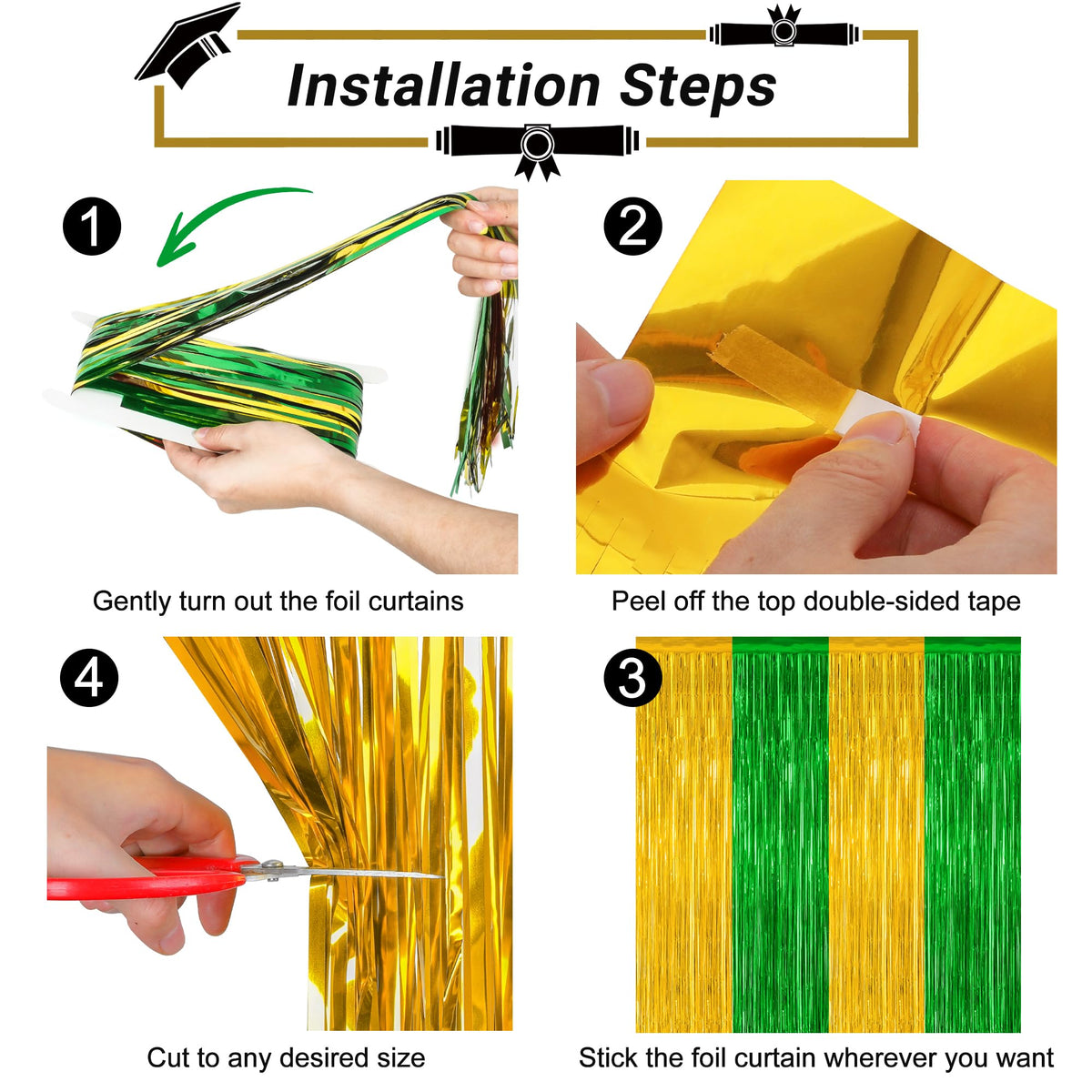 Installation Steps

1
Gently turn out the foil curtains

2
Peel off the top double-sided tape

4
Cut to any desired size

3
Stick the foil curtain wherever you want