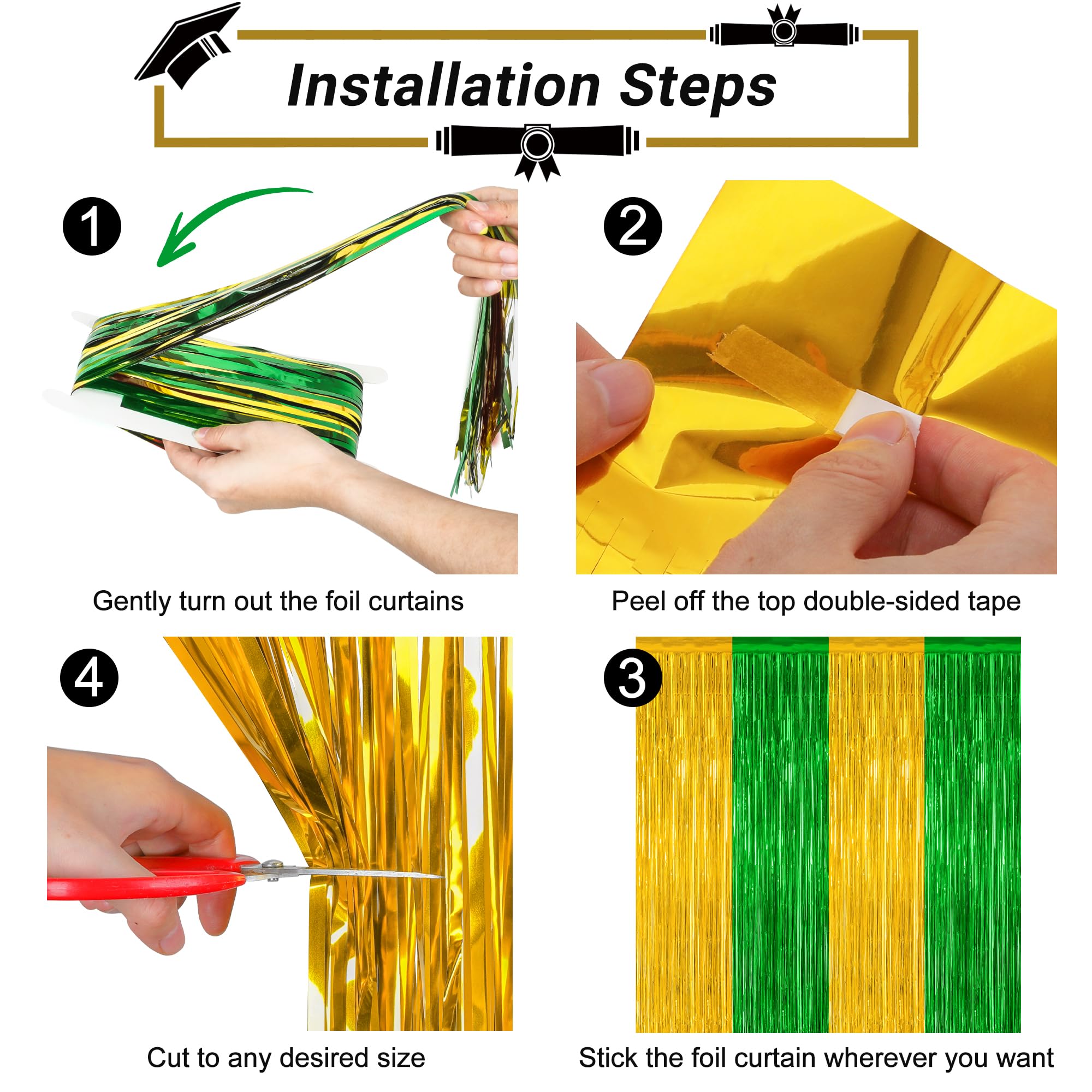 Installation Steps

1

Gently turn out the foil curtains

2

Peel off the top double-sided tape

4

Cut to any desired size

3

Stick the foil curtain wherever you want