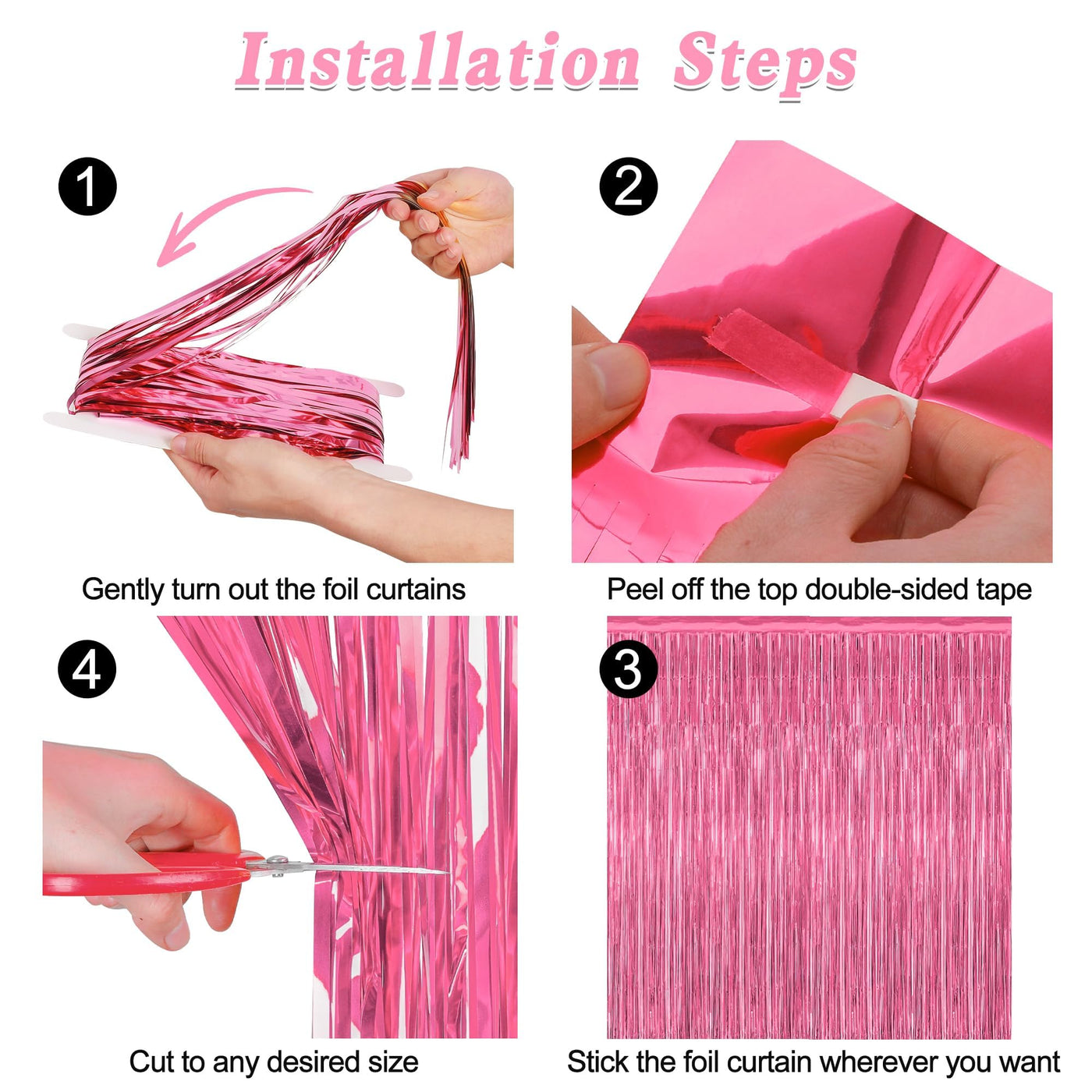 Installation Steps

1

Gently turn out the foil curtains

2

Peel off the top double-sided tape

4

Cut to any desired size

3

Stick the foil curtain wherever you want