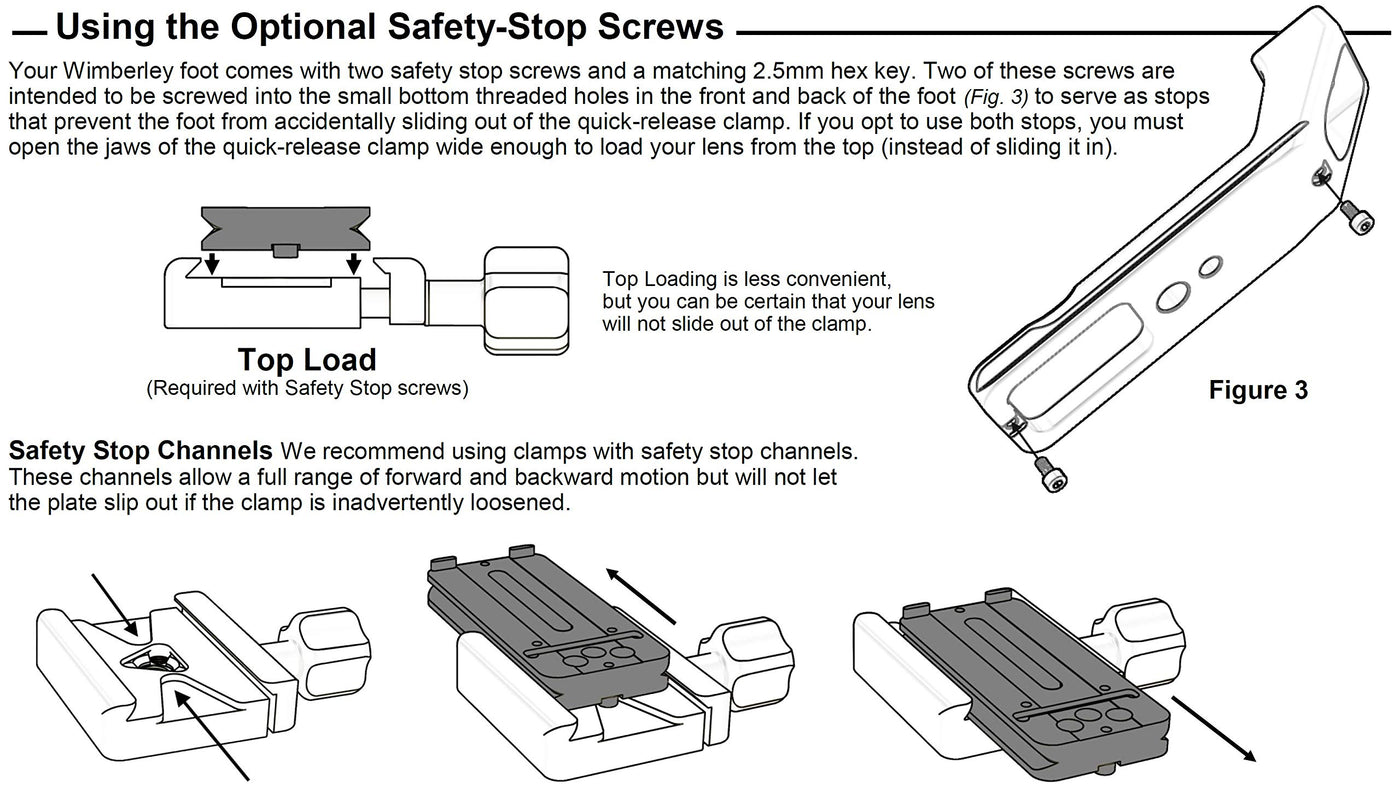 Using the Optional Safety-Stop Screws

Your Wimberley foot comes with two safety stop screws and a matching 2.5mm hex key. Two of these screws are intended to be screwed into the small bottom threaded holes in the front and back of the foot (Fig. 3) to serve as stops that prevent the foot from accidentally sliding out of the quick-release clamp. If you opt to use both stops, you must open the jaws of the quick-release clamp wide enough to load your lens from the top (instead of sliding it in).

Top Load
(Required with Safety Stop screws)

Top Loading is less convenient, but you can be certain that your lens will not slide out of the clamp.

Figure 3

Safety Stop Channels We recommend using clamps with safety stop channels. These channels allow a full range of forward and backward motion but will not let the plate slip out if the clamp is inadvertently loosened.