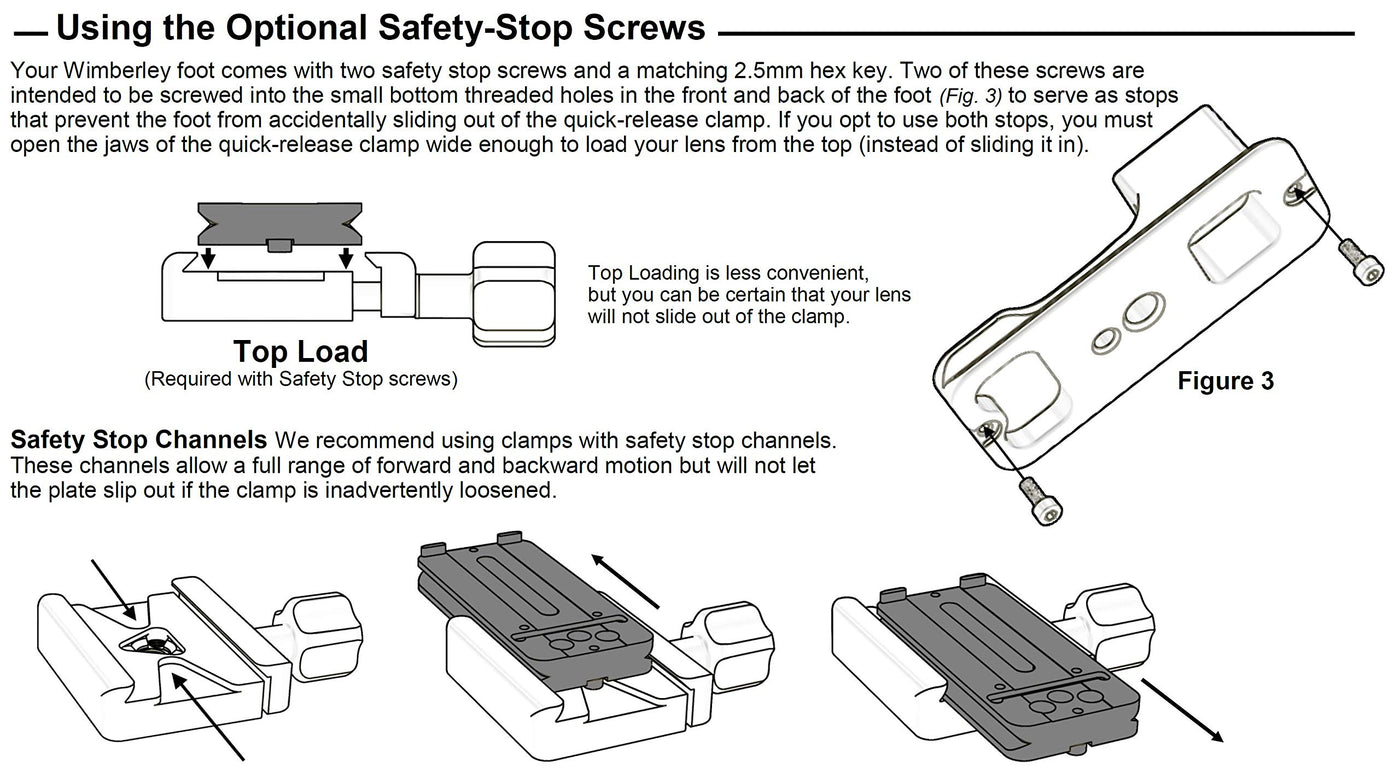 Using the Optional Safety-Stop Screws

Your Wimberley foot comes with two safety stop screws and a matching 2.5mm hex key. Two of these screws are intended to be screwed into the small bottom threaded holes in the front and back of the foot (Fig. 3) to serve as stops that prevent the foot from accidentally sliding out of the quick-release clamp. If you opt to use both stops, you must open the jaws of the quick-release clamp wide enough to load your lens from the top (instead of sliding it in).

Top Load
(Required with Safety Stop screws)

Top Loading is less convenient, but you can be certain that your lens will not slide out of the clamp.

Figure 3

Safety Stop Channels We recommend using clamps with safety stop channels. These channels allow a full range of forward and backward motion but will not let the plate slip out if the clamp is inadvertently loosened.