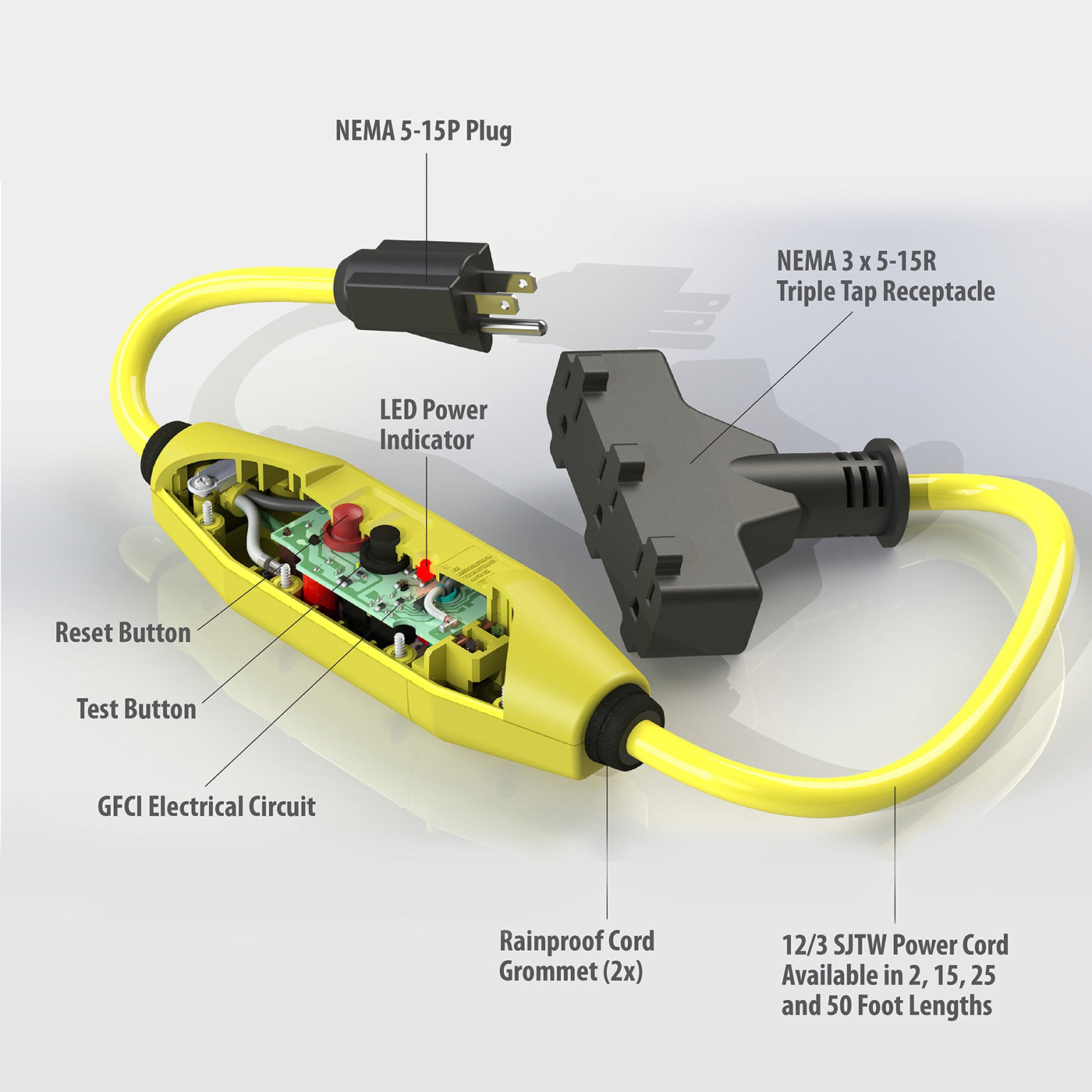 NEMA 5-15P Plug

NEMA 3 x 5-15R
Triple Tap Receptacle

LED Power
Indicator

Reset Button

Test Button

GFCI Electrical Circuit

Rainproof Cord
Grommet (2x)

12/3 SJTW Power Cord
Available in 2, 15, 25
and 50 Foot Lengths