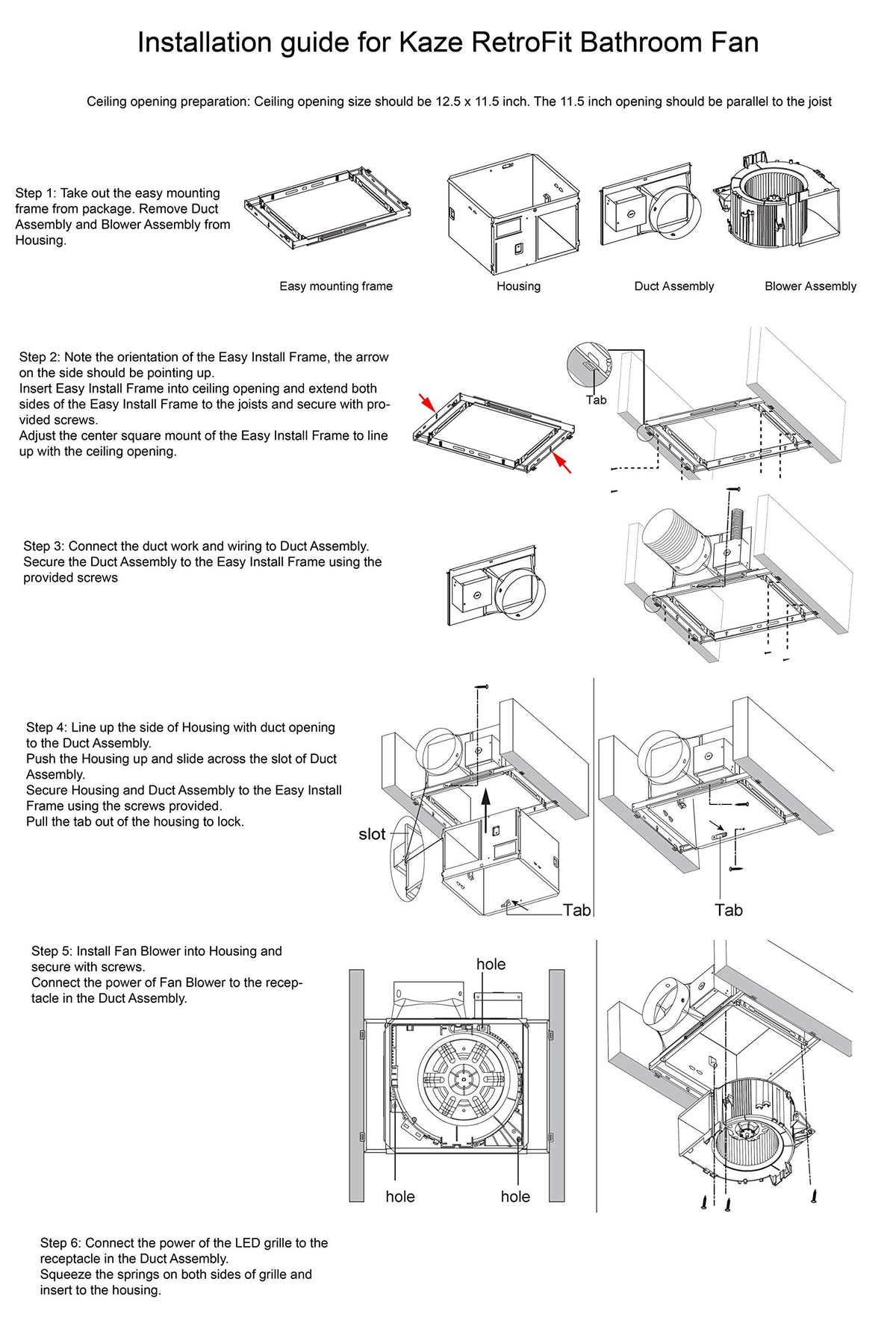 Installation guide for Kaze RetroFit Bathroom Fan

Ceiling opening preparation: Ceiling opening size should be 12.5 x 11.5 inch. The 11.5 inch opening should be parallel to the joist

Step 1: Take out the easy mounting frame from package. Remove Duct Assembly and Blower Assembly from Housing.

Easy mounting frame

Housing

Duct Assembly

Blower Assembly

Step 2: Note the orientation of the Easy Install Frame, the arrow on the side should be pointing up.
Insert Easy Install Frame into ceiling opening and extend both sides of the Easy Install Frame to the joists and secure with provided screws.
Adjust the center square mount of the Easy Install Frame to line up with the ceiling opening.

Tab

Step 3: Connect the duct work and wiring to Duct Assembly. Secure the Duct Assembly to the Easy Install Frame using the provided screws

Step 4: Line up the side of Housing with duct opening to the Duct Assembly.
Push the Housing up and slide across the slot of Duct Assembly.
Secure Housing and Duct Assembly to the Easy Install Frame using the screws provided.
Pull the tab out of the housing to lock.

slot

Tab

Tab

Step 5: Install Fan Blower into Housing and secure with screws.
Connect the power of Fan Blower to the receptacle in the Duct Assembly.

hole

hole

hole

Step 6: Connect the power of the LED grille to the receptacle in the Duct Assembly.
Squeeze the springs on both sides of grille and insert to the housing.