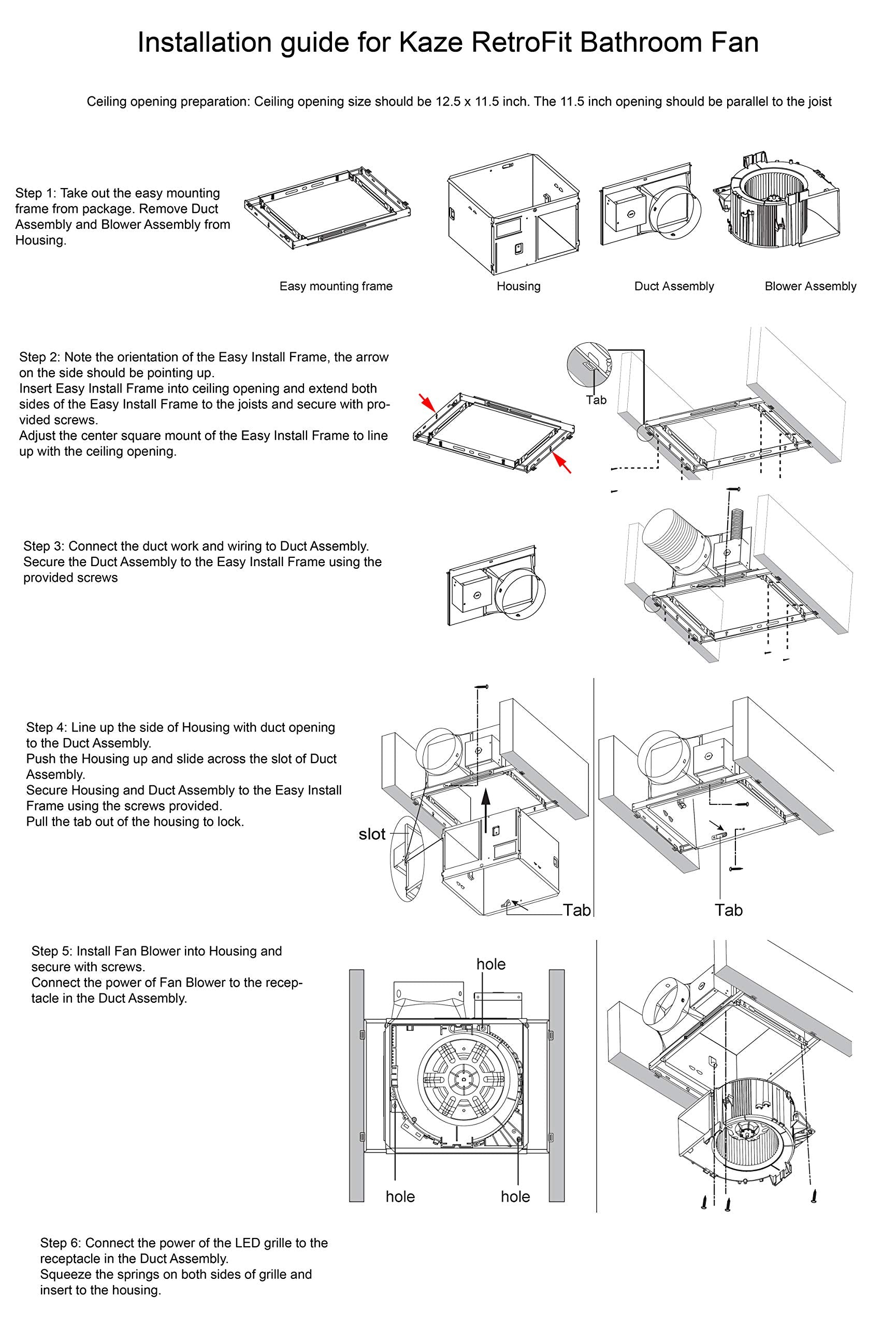 Installation guide for Kaze RetroFit Bathroom Fan

Ceiling opening preparation: Ceiling opening size should be 12.5 x 11.5 inch. The 11.5 inch opening should be parallel to the joist

Step 1: Take out the easy mounting frame from package. Remove Duct Assembly and Blower Assembly from Housing.

Easy mounting frame

Housing

Duct Assembly

Blower Assembly

Step 2: Note the orientation of the Easy Install Frame, the arrow on the side should be pointing up.
Insert Easy Install Frame into ceiling opening and extend both sides of the Easy Install Frame to the joists and secure with provided screws.
Adjust the center square mount of the Easy Install Frame to line up with the ceiling opening.

Tab

Step 3: Connect the duct work and wiring to Duct Assembly. Secure the Duct Assembly to the Easy Install Frame using the provided screws

Step 4: Line up the side of Housing with duct opening to the Duct Assembly.
Push the Housing up and slide across the slot of Duct Assembly.
Secure Housing and Duct Assembly to the Easy Install Frame using the screws provided.
Pull the tab out of the housing to lock.

slot

Tab

Tab

Step 5: Install Fan Blower into Housing and secure with screws.
Connect the power of Fan Blower to the receptacle in the Duct Assembly.

hole

hole

hole

Step 6: Connect the power of the LED grille to the receptacle in the Duct Assembly.
Squeeze the springs on both sides of grille and insert to the housing.