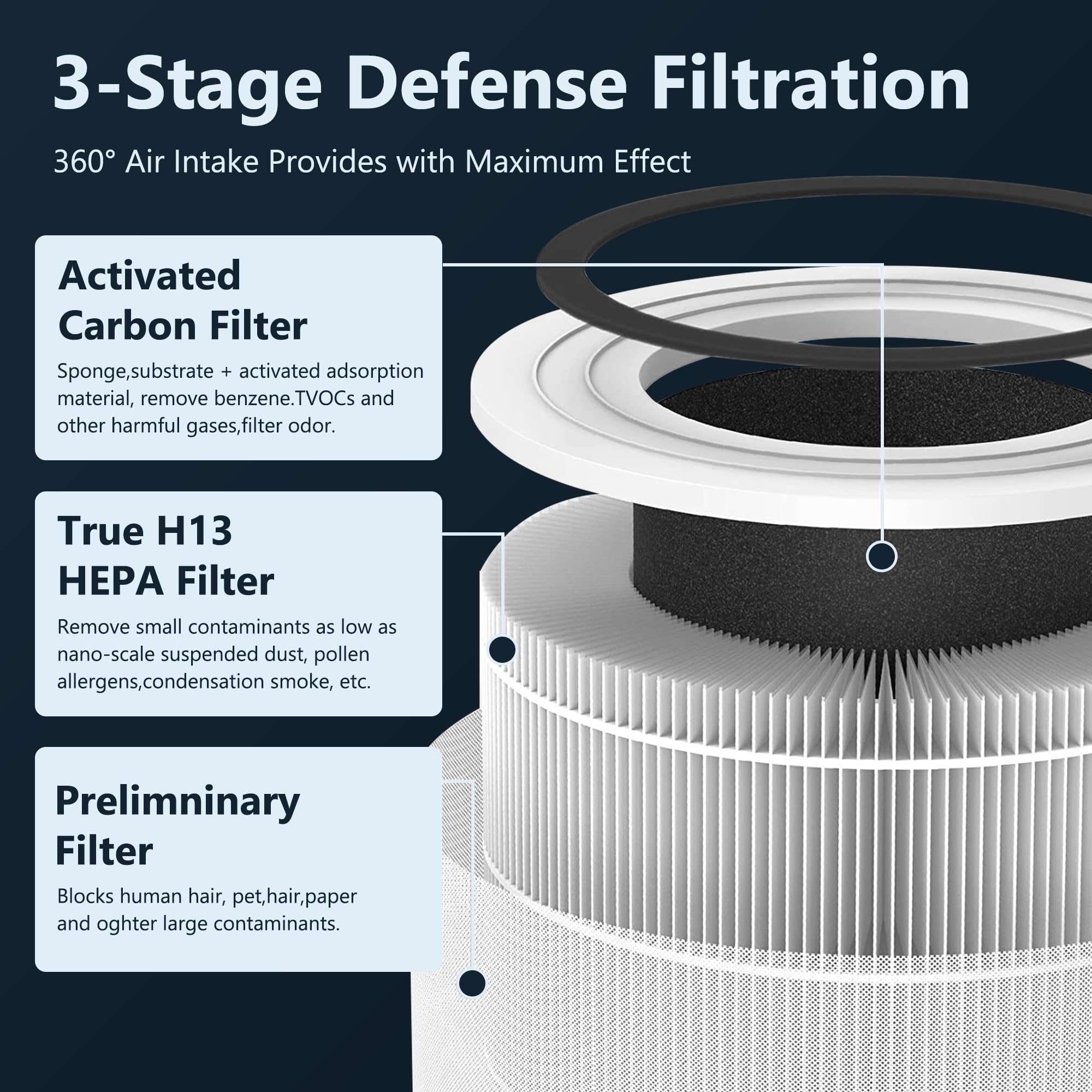 3-Stage Defense Filtration

360° Air Intake Provides with Maximum Effect

Activated Carbon Filter

Sponge,substrate + activated adsorption material, remove benzene.TVOCs and other harmful gases,filter odor.

True H13 HEPA Filter

Remove small contaminants as low as nano-scale suspended dust, pollen allergens,condensation smoke, etc.

Prelimninary Filter

Blocks human hair, pet,hair,paper and oghter large contaminants.