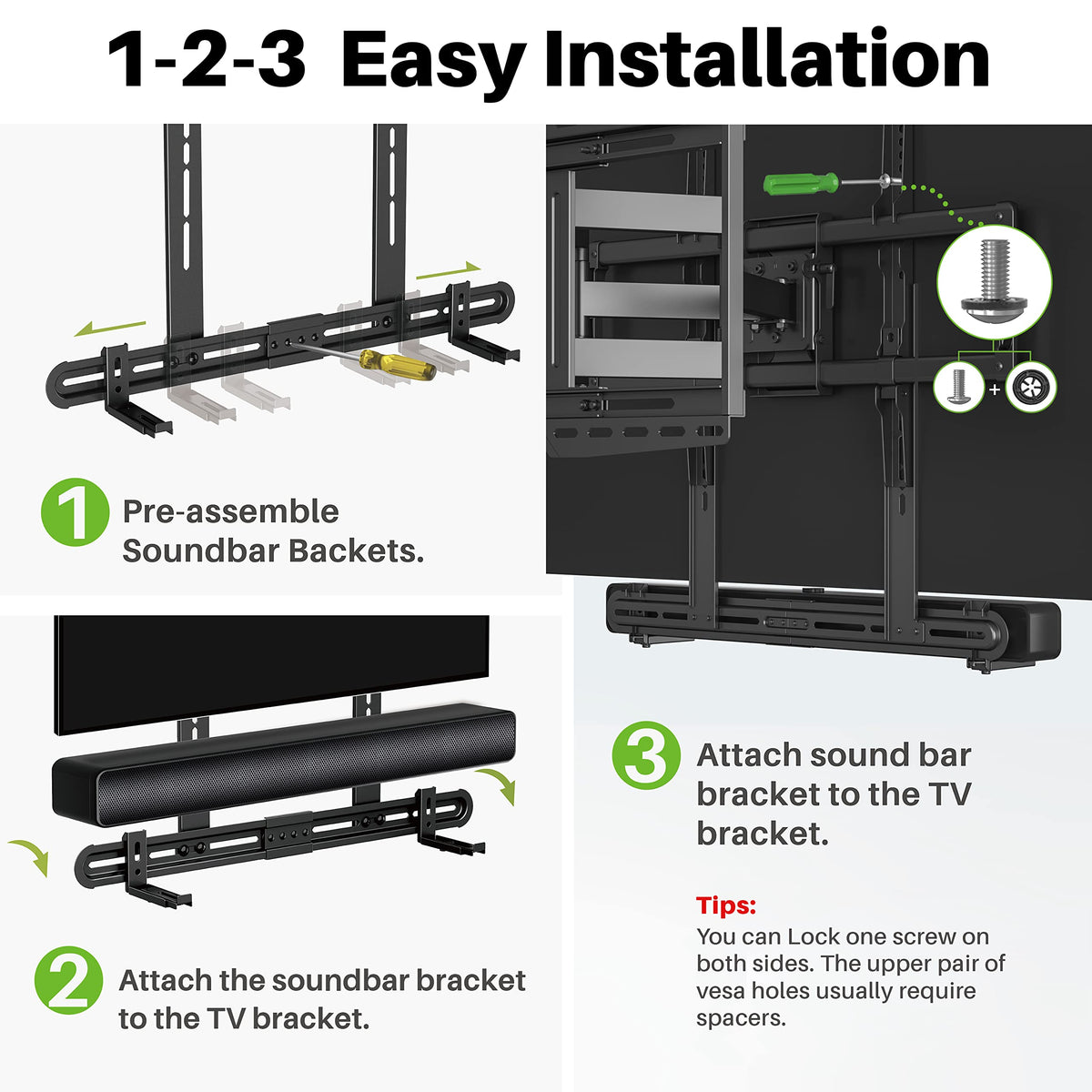 1-2-3 Easy Installation

1 Pre-assemble Soundbar Backets.

2 Attach the soundbar bracket to the TV bracket.

+

3 Attach sound bar bracket to the TV bracket.

Tips:
You can Lock one screw on both sides. The upper pair of vesa holes usually require spacers.