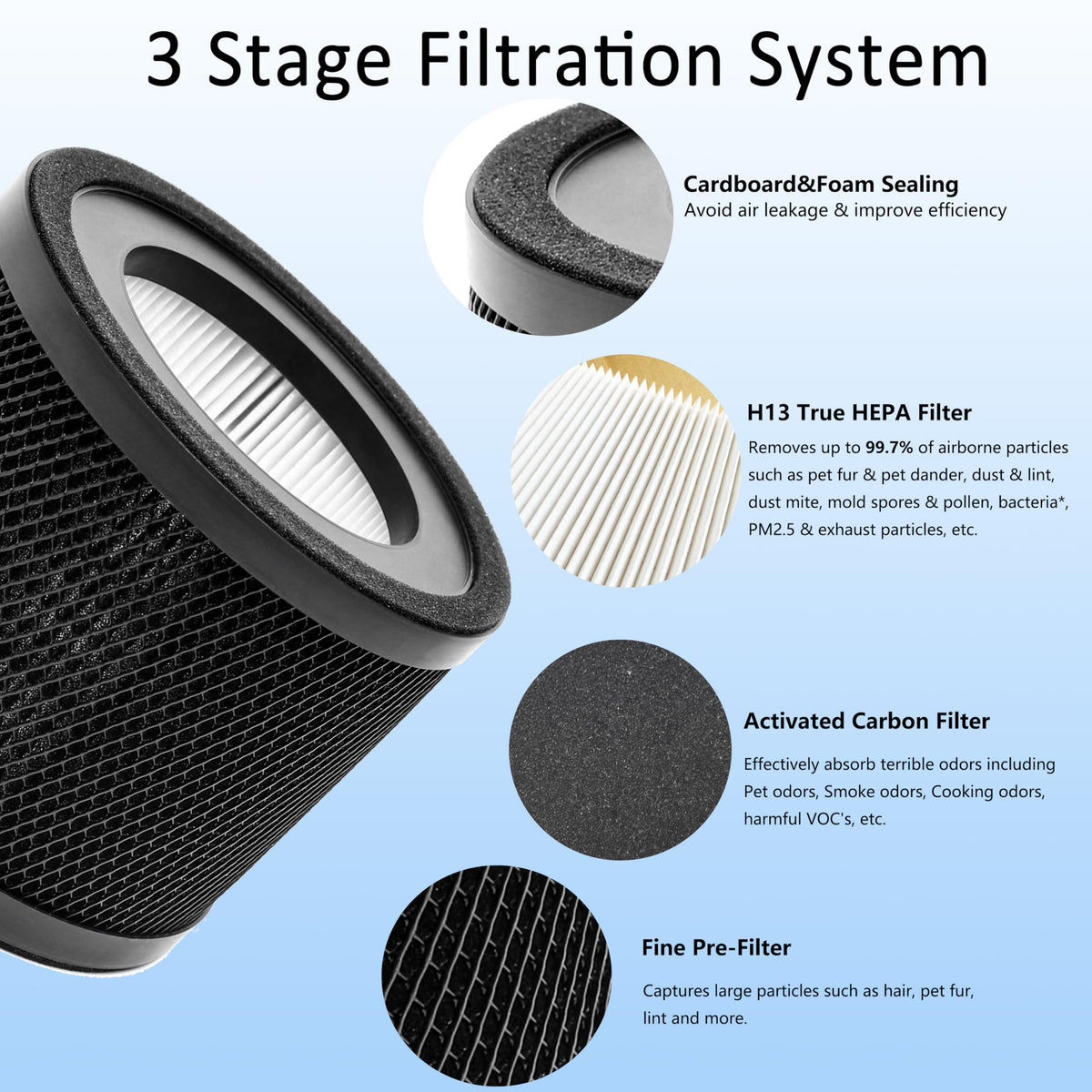 3 Stage Filtration System

Cardboard&Foam Sealing
Avoid air leakage & improve efficiency

H13 True HEPA Filter
Removes up to 99.7% of airborne particles such as pet fur & pet dander, dust & lint, dust mite, mold spores & pollen, bacteria*, PM2.5 & exhaust particles, etc.

Activated Carbon Filter
Effectively absorb terrible odors including Pet odors, Smoke odors, Cooking odors, harmful VOC's, etc.

Fine Pre-Filter
Captures large particles such as hair, pet fur, lint and more.