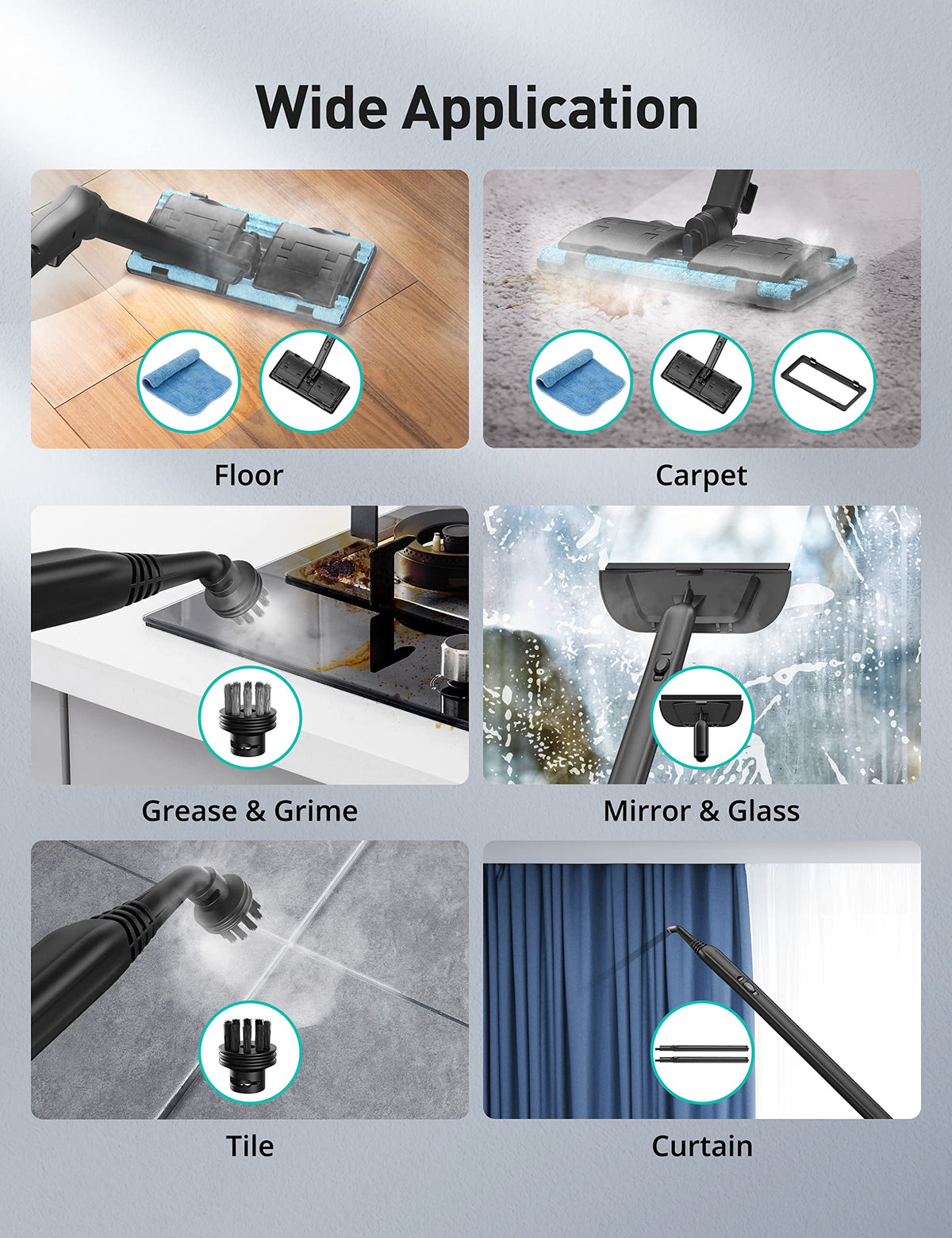 Wide Application

Floor

Carpet

Grease & Grime

Mirror & Glass

Tile

Curtain