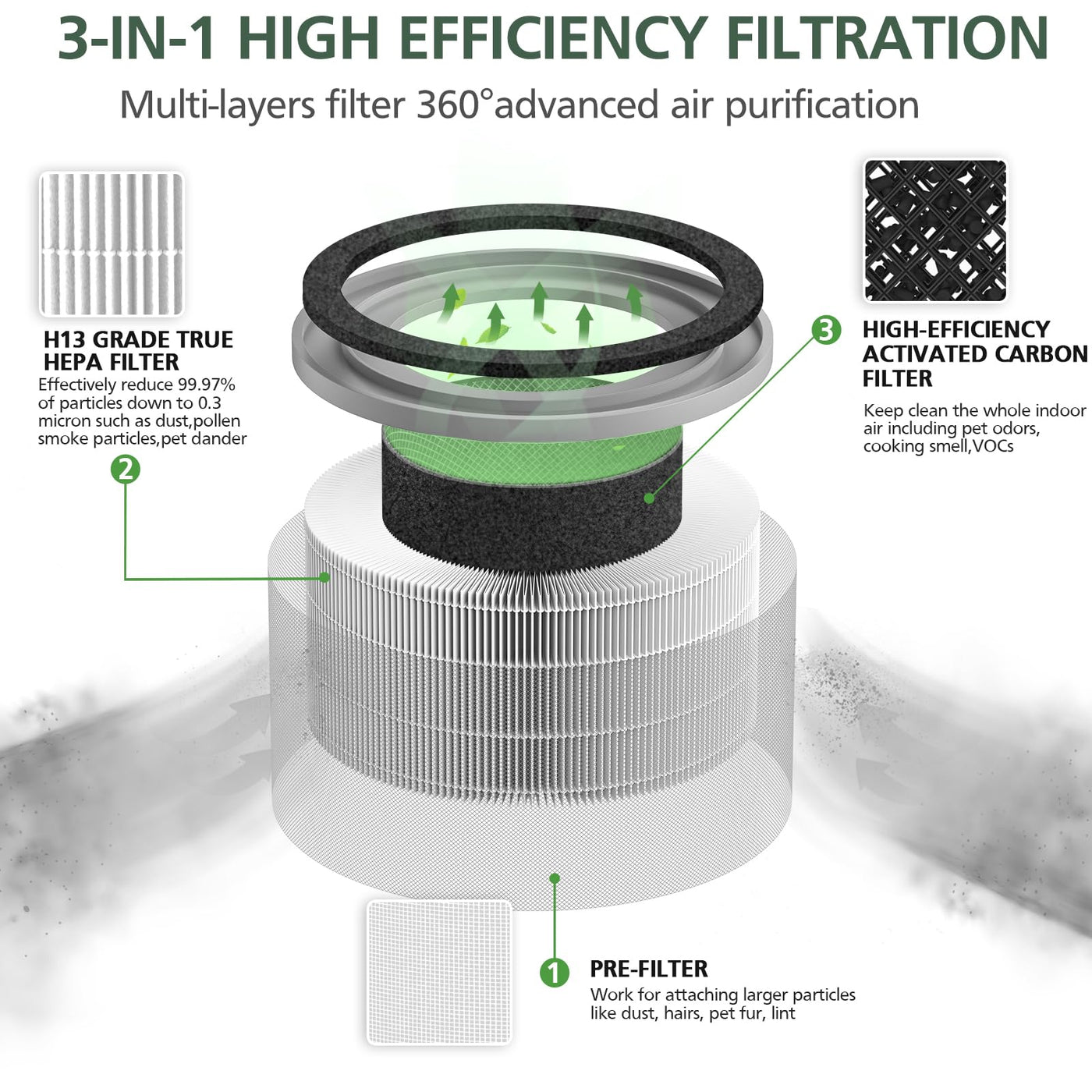 3-IN-1 HIGH EFFICIENCY FILTRATION

Multi-layers filter 360°advanced air purification

H13 GRADE TRUE HEPA FILTER

Effectively reduce 99.97% of particles down to 0.3 micron such as dust,pollen smoke particles,pet dander

2

3

HIGH-EFFICIENCY ACTIVATED CARBON FILTER

Keep clean the whole indoor air including pet odors, cooking smell,VOCs

1

PRE-FILTER

Work for attaching larger particles like dust, hairs, pet fur, lint