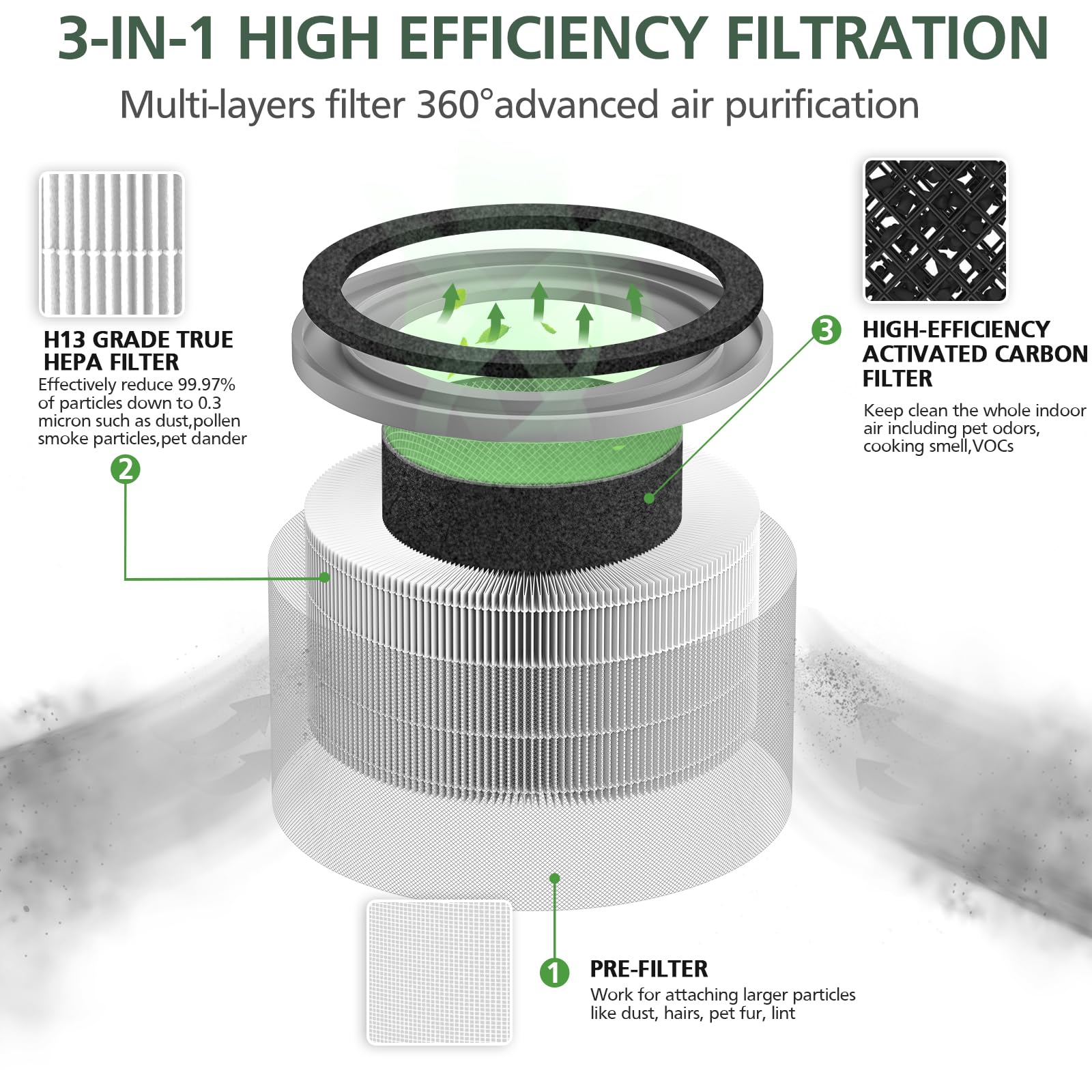 3-IN-1 HIGH EFFICIENCY FILTRATION

Multi-layers filter 360°advanced air purification

H13 GRADE TRUE HEPA FILTER
Effectively reduce 99.97% of particles down to 0.3 micron such as dust,pollen smoke particles,pet dander

2

3

HIGH-EFFICIENCY ACTIVATED CARBON FILTER
Keep clean the whole indoor air including pet odors, cooking smell,VOCs

1

PRE-FILTER
Work for attaching larger particles like dust, hairs, pet fur, lint