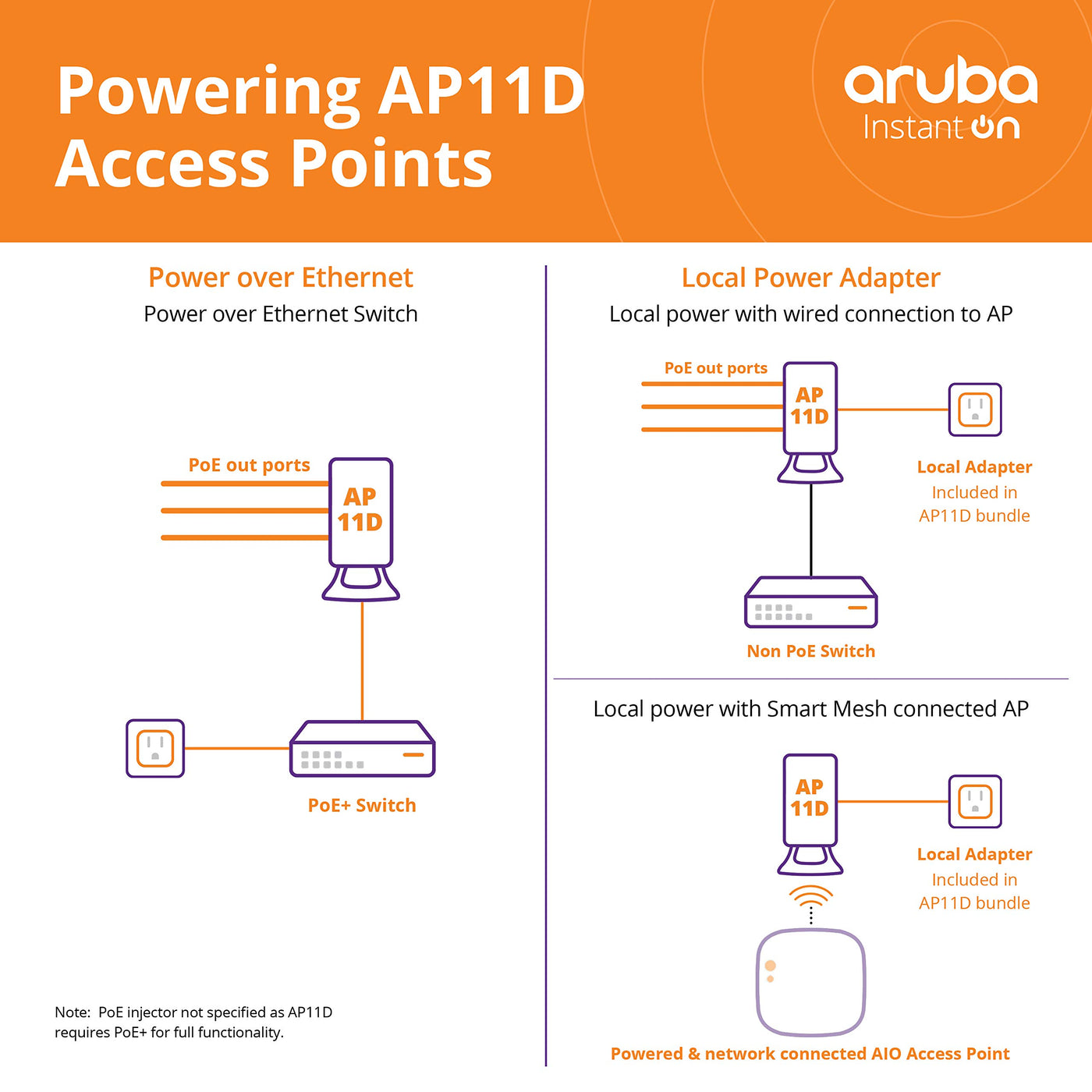 Powering AP11D Access Points

aruba
Instant On

Power over Ethernet
Power over Ethernet Switch

PoE out ports

AP 11D

PoE+ Switch

Note: PoE injector not specified as AP11D requires PoE+ for full functionality.

Local Power Adapter
Local power with wired connection to AP

PoE out ports

AP 11D

Local Adapter
Included in
AP11D bundle

Non PoE Switch

Local power with Smart Mesh connected AP

AP 11D

Local Adapter
Included in
AP11D bundle

Powered & network connected AIO Access Point