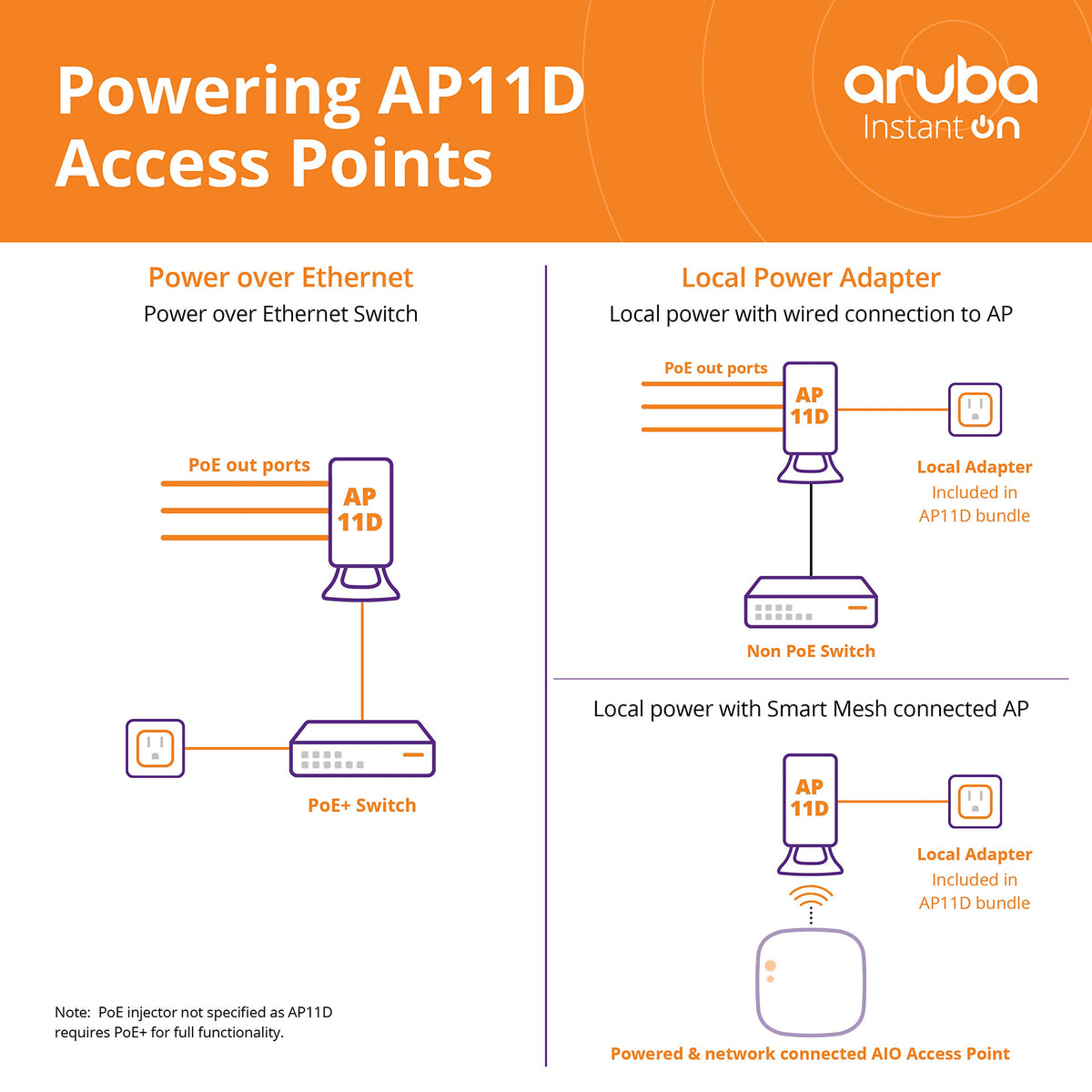 Powering AP11D Access Points

aruba
Instant On

Power over Ethernet
Power over Ethernet Switch

PoE out ports

AP
11D

PoE+ Switch

Note: PoE injector not specified as AP11D requires PoE+ for full functionality.

Local Power Adapter
Local power with wired connection to AP

PoE out ports

AP
11D

Local Adapter
Included in
AP11D bundle

Non PoE Switch

Local power with Smart Mesh connected AP

AP
11D

Local Adapter
Included in
AP11D bundle

Powered & network connected AIO Access Point