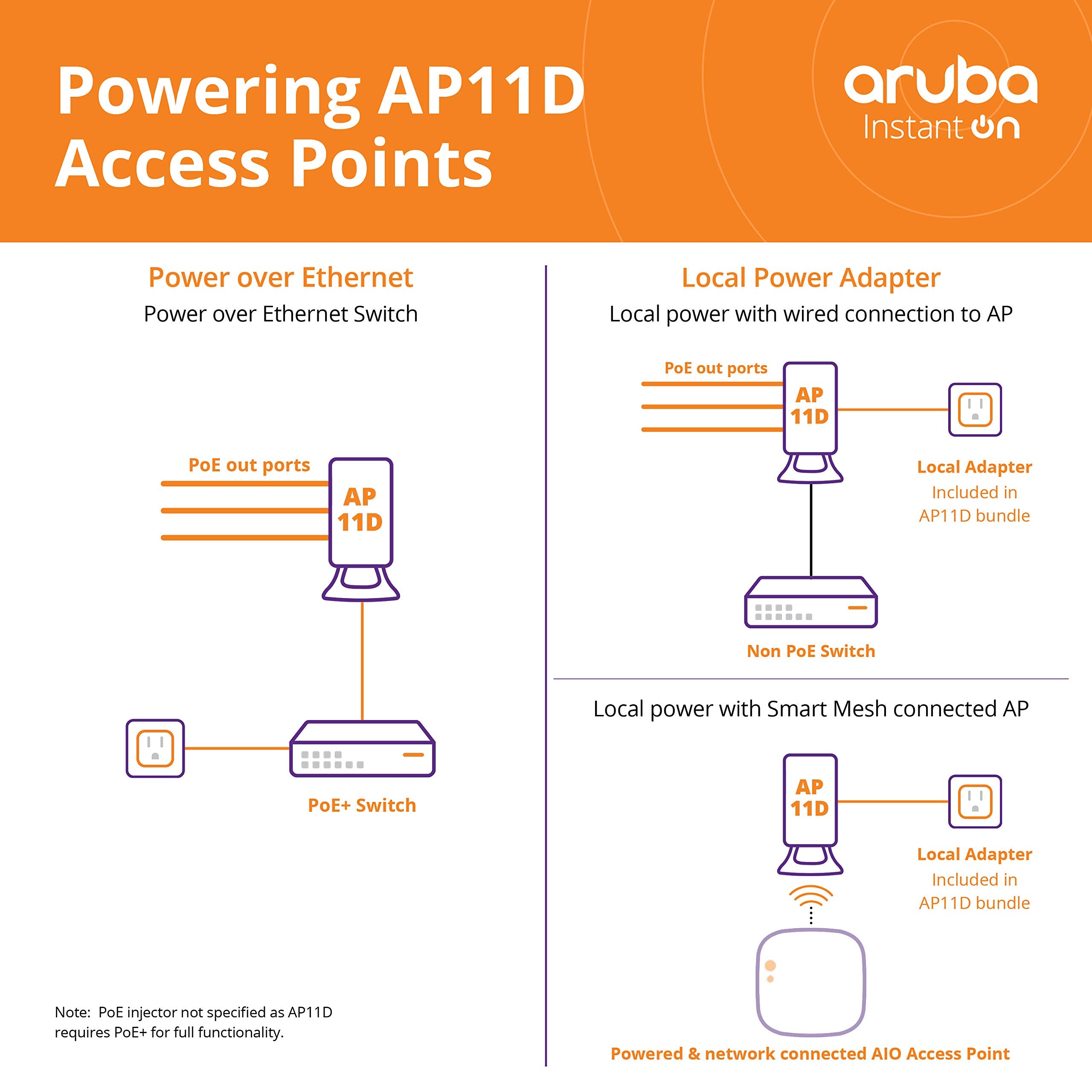 Powering AP11D
Access Points

aruba
Instant On

Power over Ethernet
Power over Ethernet Switch

PoE out ports

AP
11D

PoE+ Switch

Note: PoE injector not specified as AP11D requires PoE+ for full functionality.

Local Power Adapter
Local power with wired connection to AP

PoE out ports

AP
11D

Local Adapter
Included in
AP11D bundle

Non PoE Switch

Local power with Smart Mesh connected AP

AP
11D

Local Adapter
Included in
AP11D bundle

Powered & network connected AIO Access Point