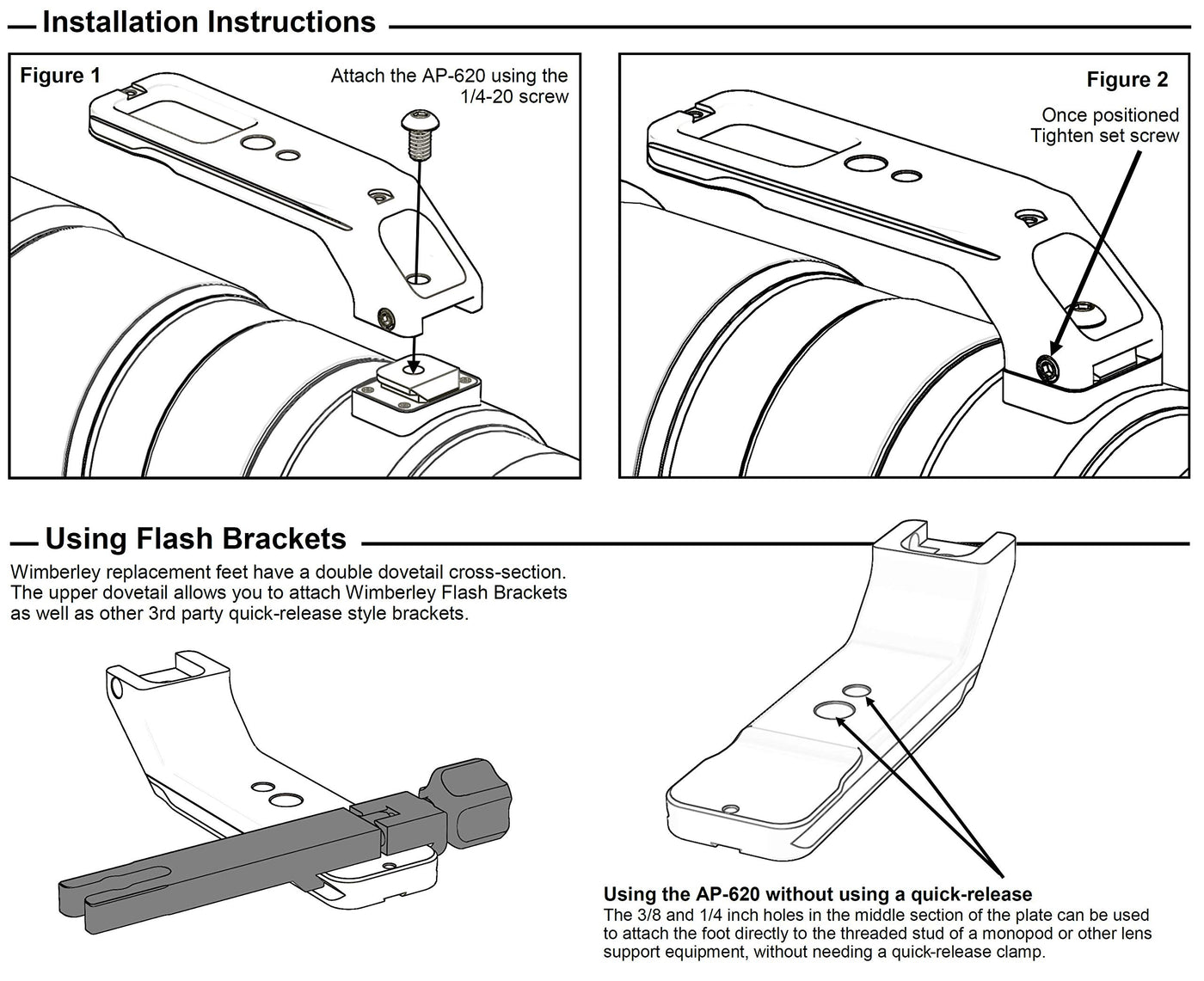 Installation Instructions

Figure 1

Attach the AP-620 using the 1/4-20 screw

Figure 2

Once positioned Tighten set screw

Using Flash Brackets

Wimberley replacement feet have a double dovetail cross-section. The upper dovetail allows you to attach Wimberley Flash Brackets as well as other 3rd party quick-release style brackets.

Using the AP-620 without using a quick-release
The 3/8 and 1/4 inch holes in the middle section of the plate can be used to attach the foot directly to the threaded stud of a monopod or other lens support equipment, without needing a quick-release clamp.