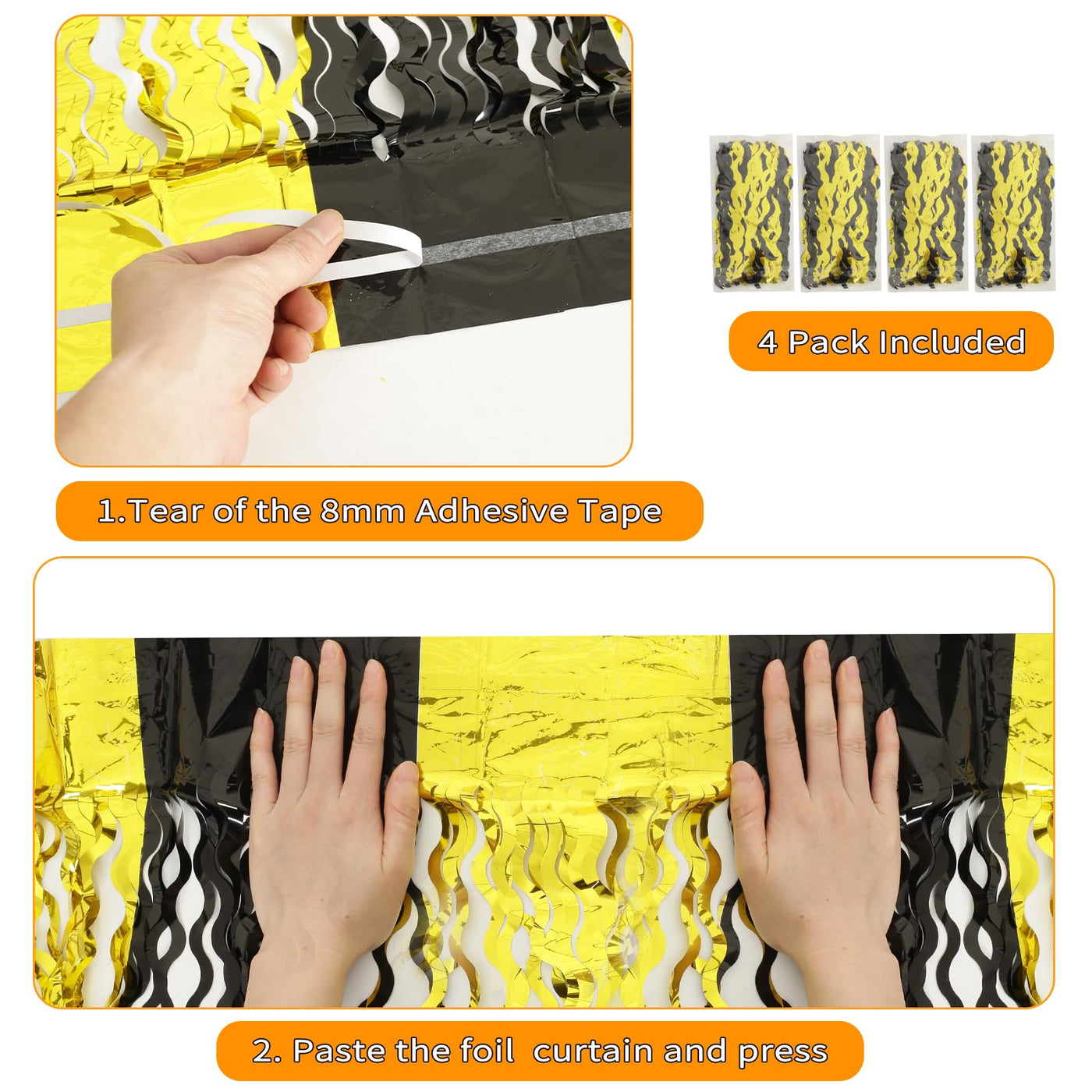 4 Pack Included

1.Tear of the 8mm Adhesive Tape

2. Paste the foil curtain and press