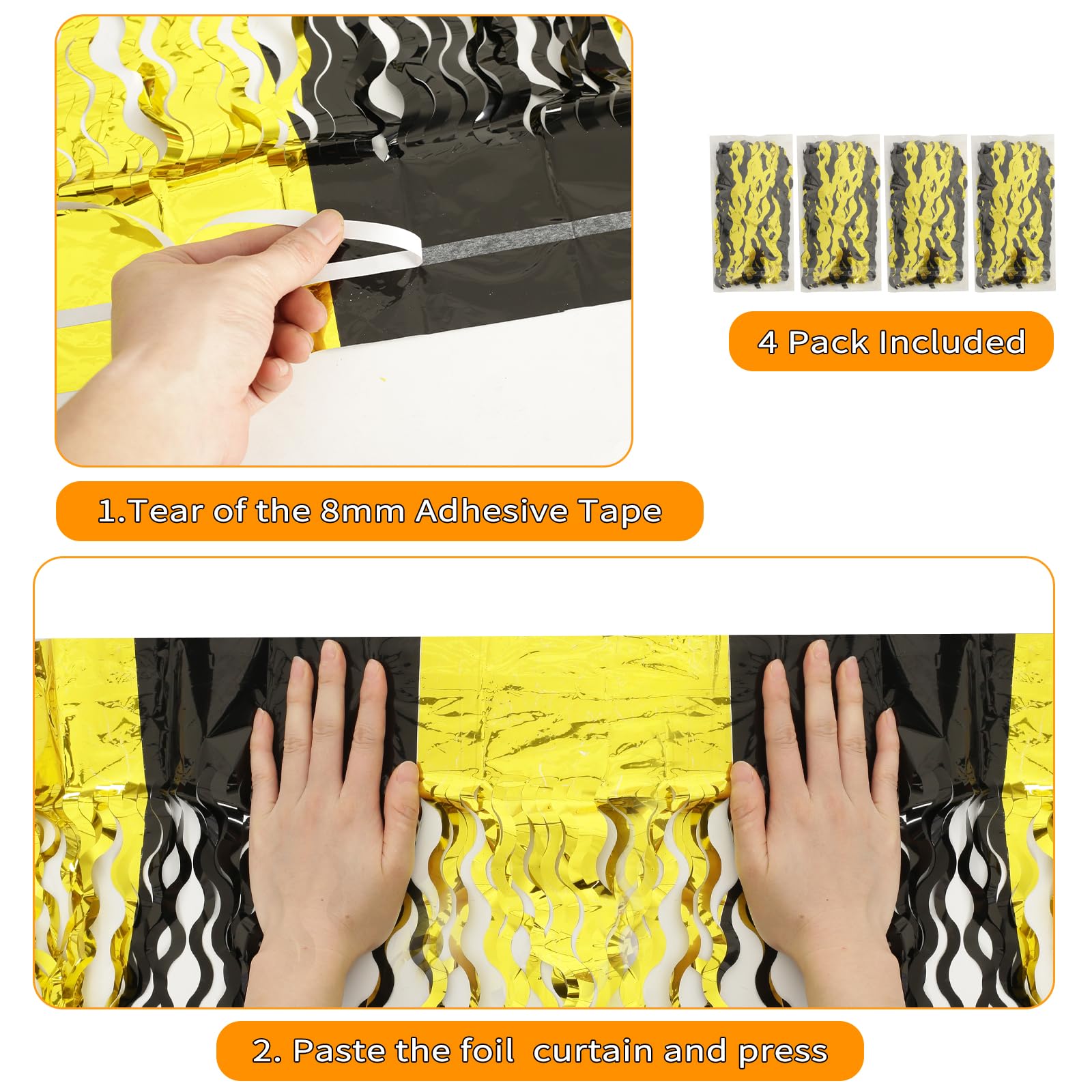 4 Pack Included

1.Tear of the 8mm Adhesive Tape

2. Paste the foil curtain and press