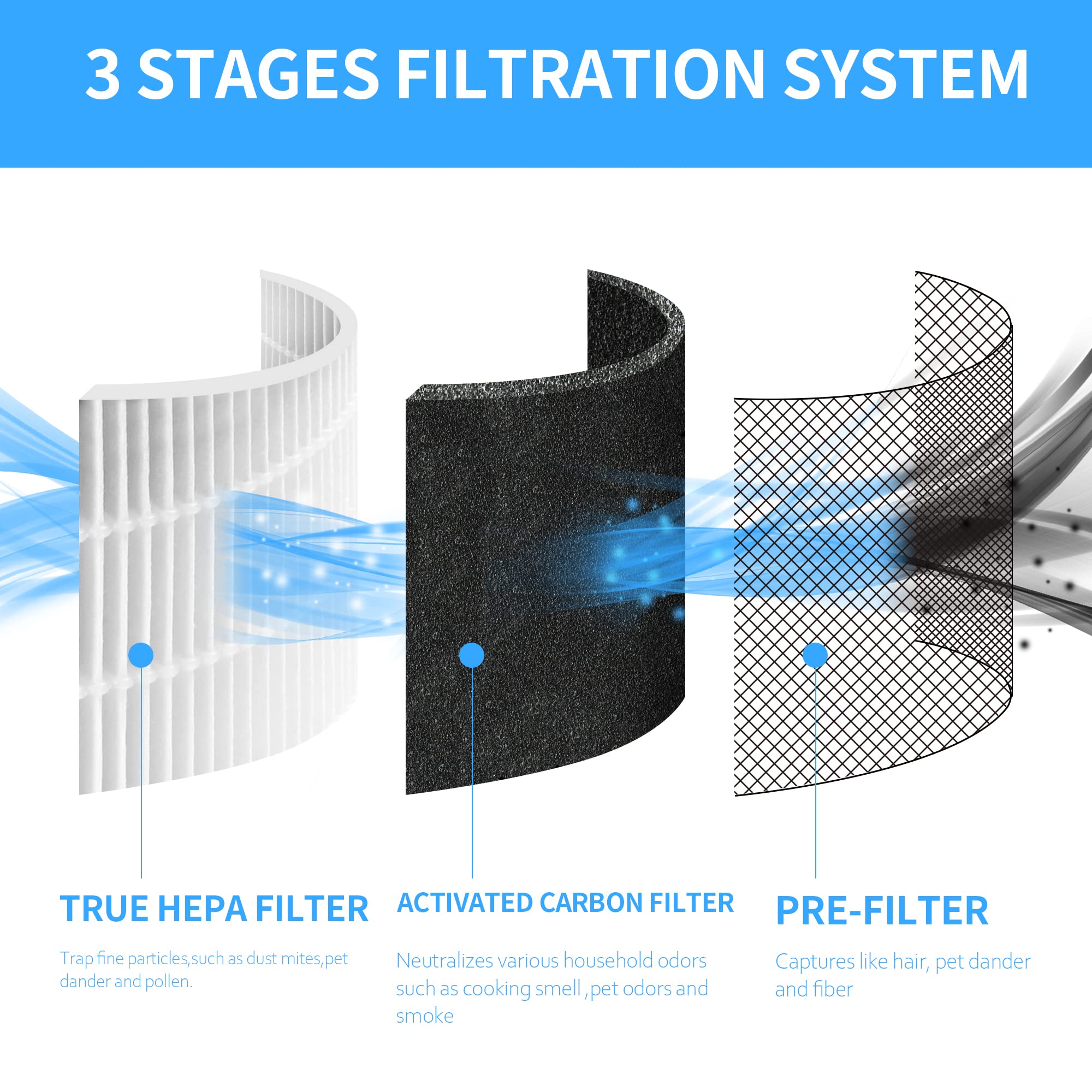 3 STAGES FILTRATION SYSTEM

TRUE HEPA FILTER

Trap fine particles,such as dust mites,pet dander and pollen.

ACTIVATED CARBON FILTER

Neutralizes various household odors such as cooking smell ,pet odors and smoke

PRE-FILTER

Captures like hair, pet dander and fiber