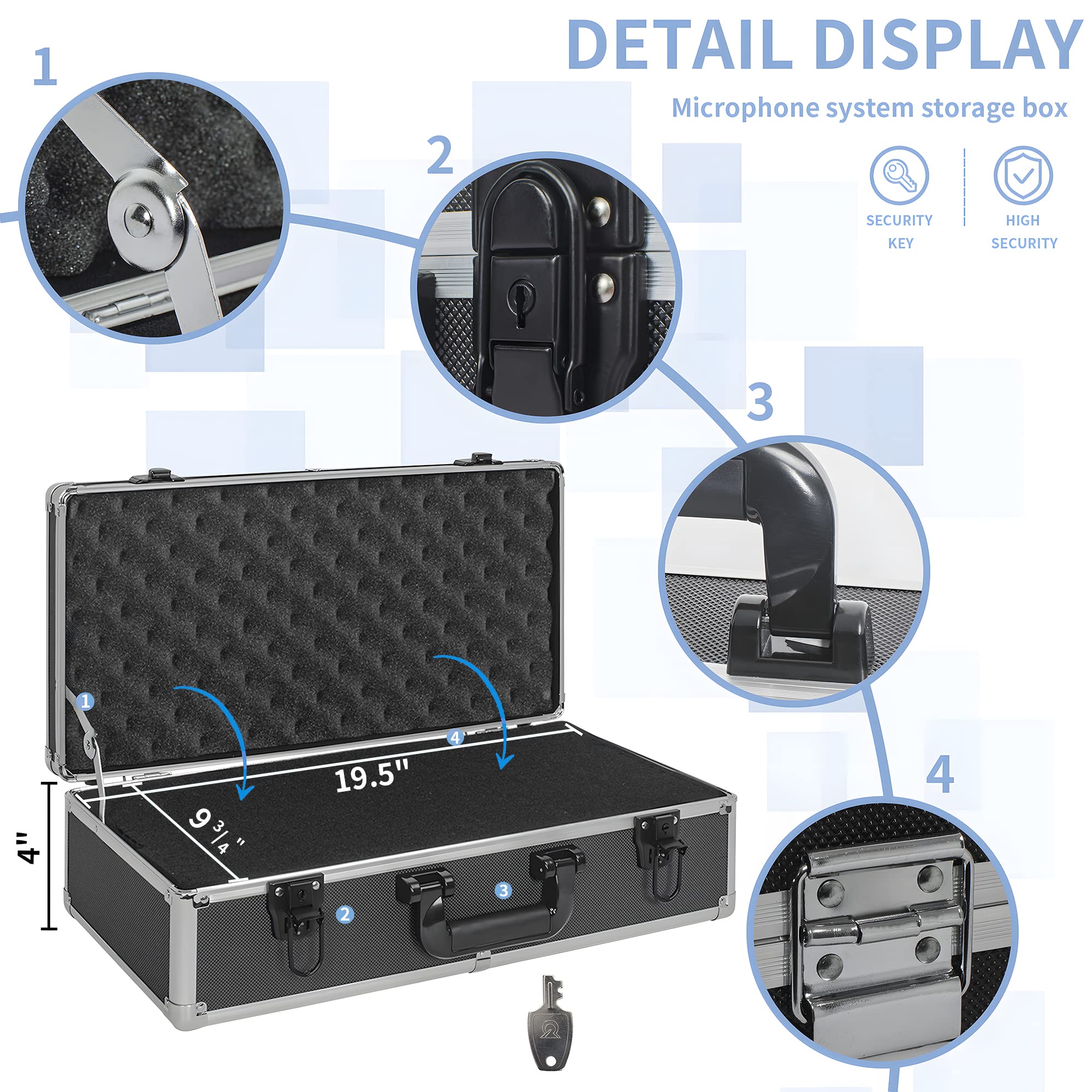 DETAIL DISPLAY

Microphone system storage box

SECURITY KEY

HIGH SECURITY

1

2

3

4

1

4

19.5"

$9\frac{3}{4}$"

4"

2

3