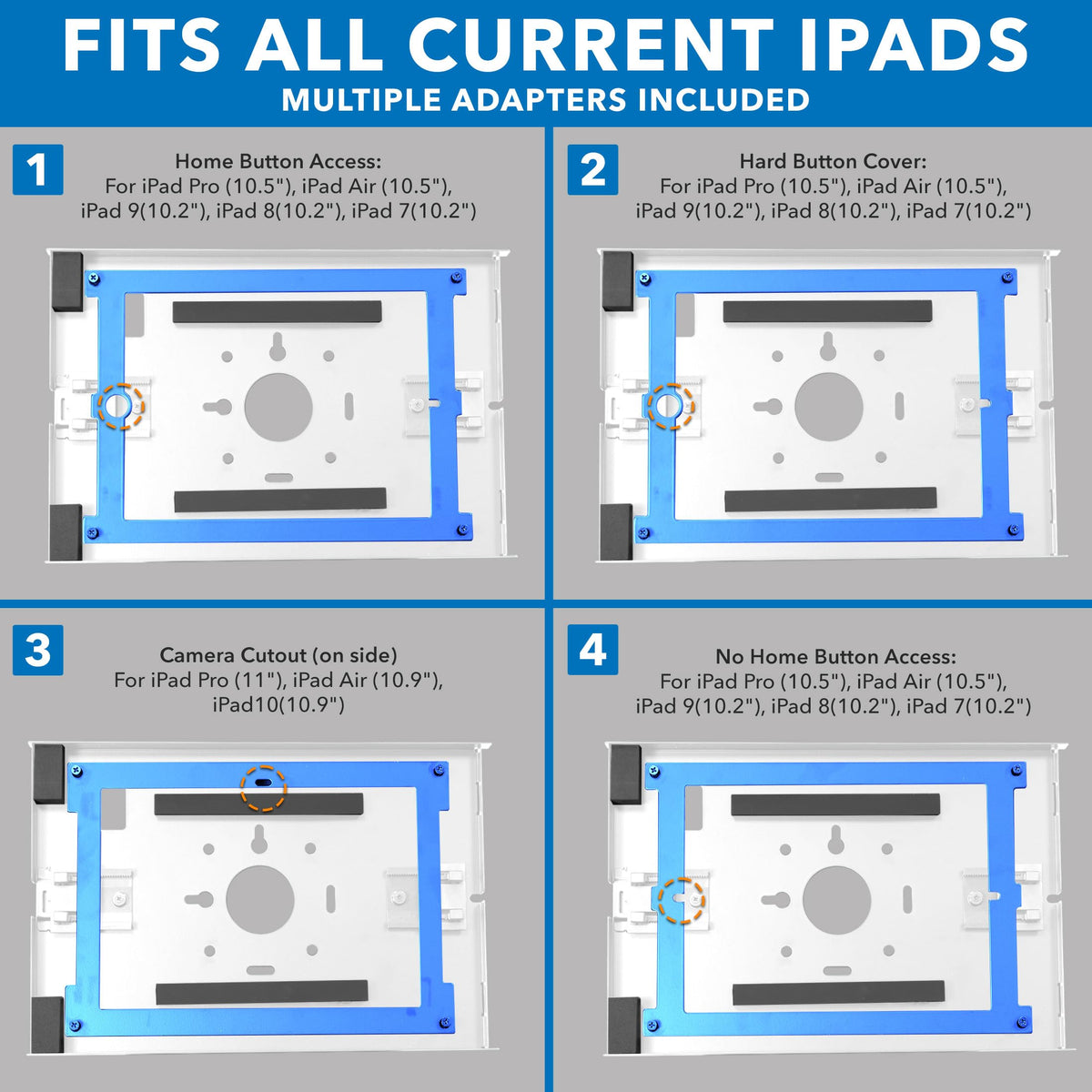 FITS ALL CURRENT IPADS
MULTIPLE ADAPTERS INCLUDED

1
Home Button Access:
For iPad Pro (10.5"), iPad Air (10.5"), iPad 9(10.2"), iPad 8(10.2"), iPad 7(10.2")

2
Hard Button Cover:
For iPad Pro (10.5"), iPad Air (10.5"), iPad 9(10.2"), iPad 8(10.2"), iPad 7(10.2")

3
Camera Cutout (on side)
For iPad Pro (11"), iPad Air (10.9"), iPad10(10.9")

4
No Home Button Access:
For iPad Pro (10.5"), iPad Air (10.5"), iPad 9(10.2"), iPad 8(10.2"), iPad 7(10.2")