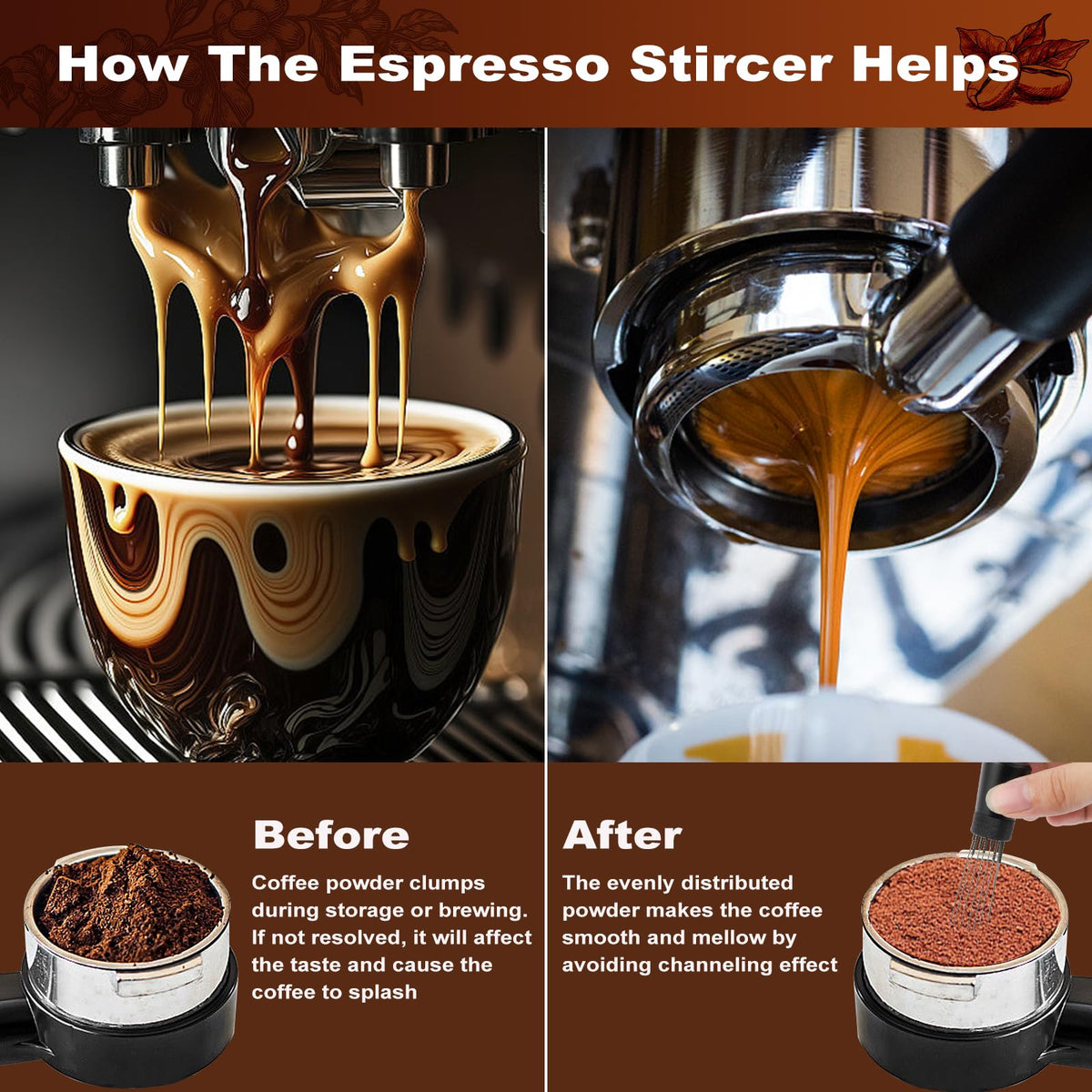 How The Espresso Stircer Helps

Before

Coffee powder clumps during storage or brewing. If not resolved, it will affect the taste and cause the coffee to splash

After

The evenly distributed powder makes the coffee smooth and mellow by avoiding channeling effect