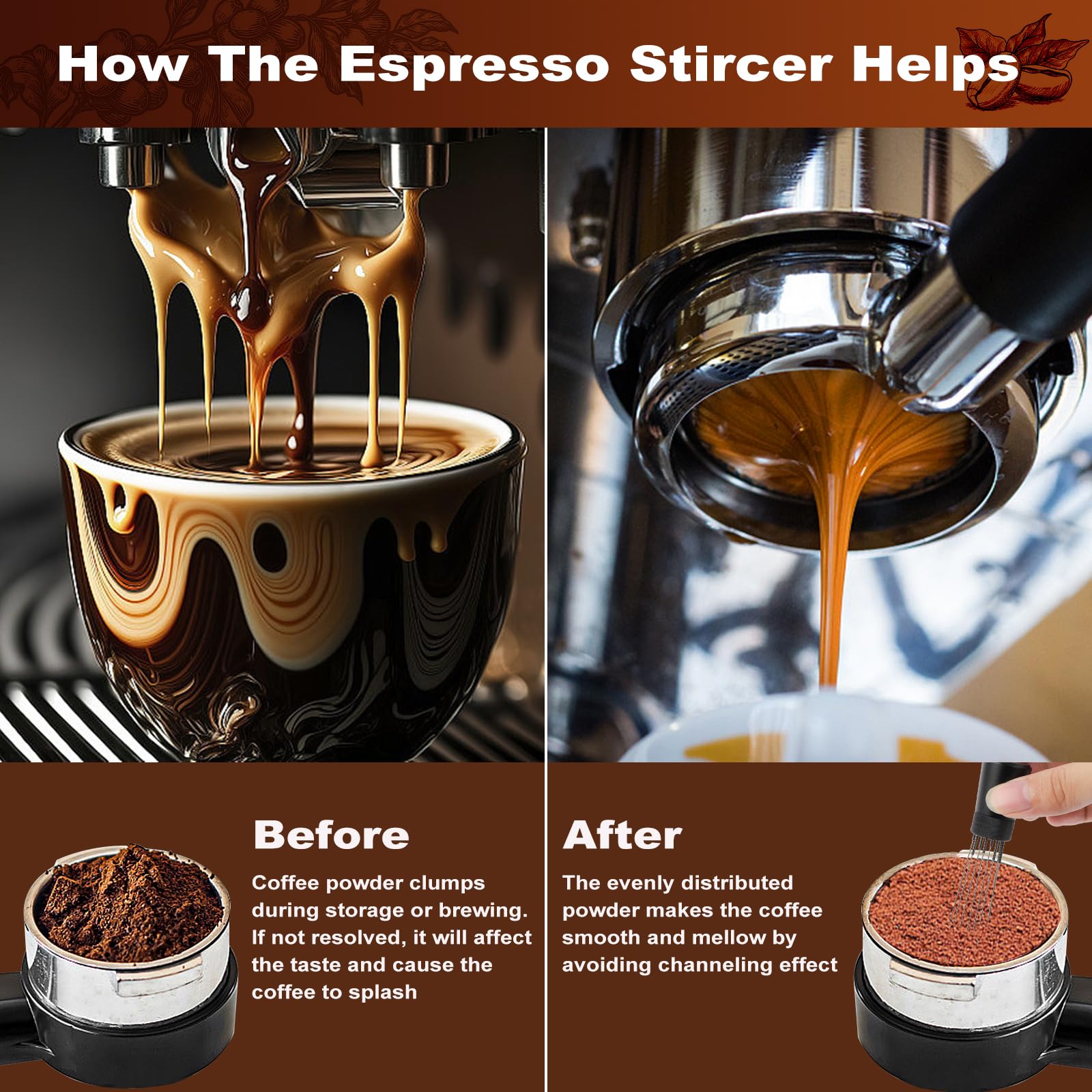 How The Espresso Stircer Helps

Before

Coffee powder clumps during storage or brewing. If not resolved, it will affect the taste and cause the coffee to splash

After

The evenly distributed powder makes the coffee smooth and mellow by avoiding channeling effect