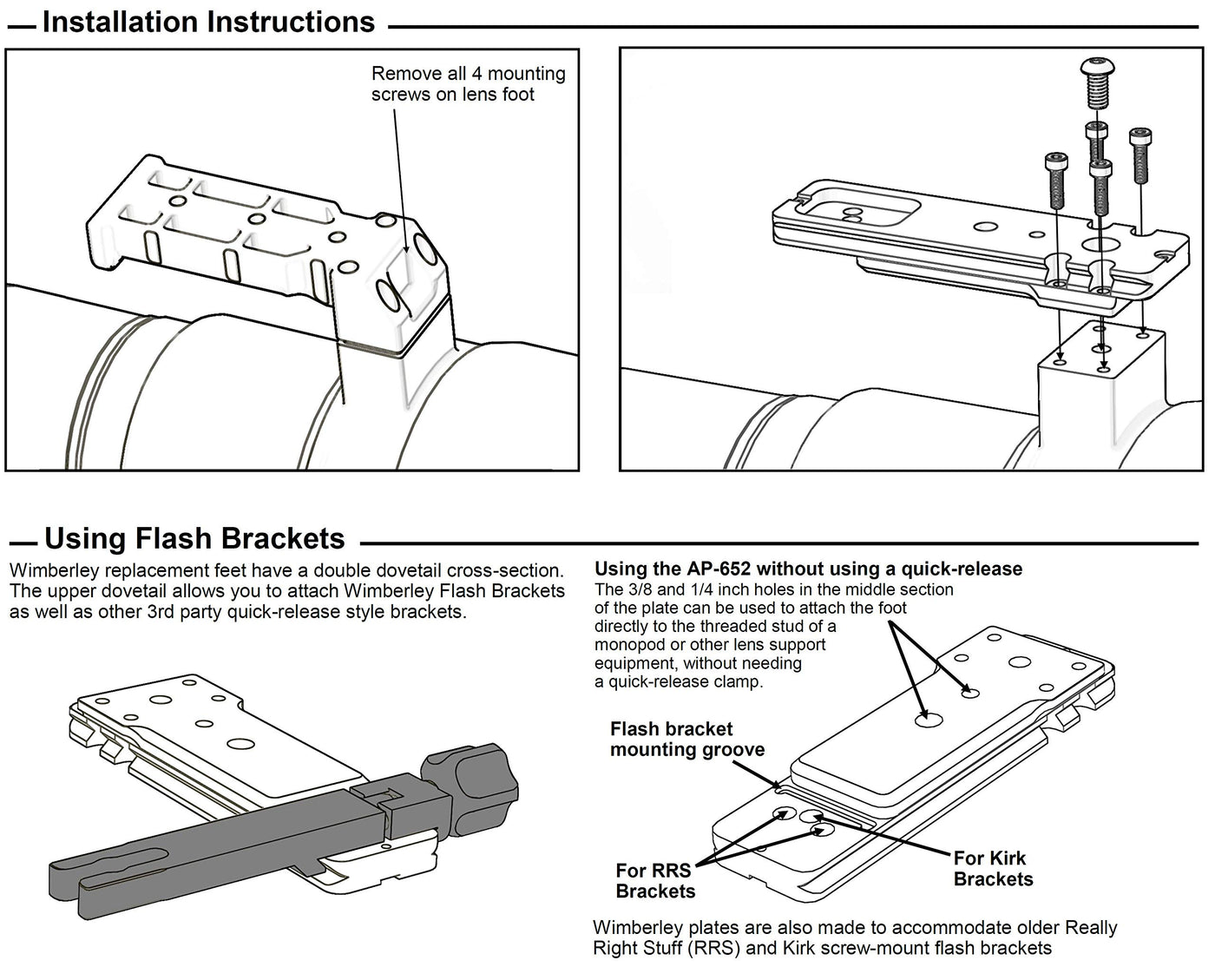 Installation Instructions

Remove all 4 mounting screws on lens foot

Using Flash Brackets

Wimberley replacement feet have a double dovetail cross-section. The upper dovetail allows you to attach Wimberley Flash Brackets as well as other 3rd party quick-release style brackets.

Using the AP-652 without using a quick-release

The 3/8 and 1/4 inch holes in the middle section of the plate can be used to attach the foot directly to the threaded stud of a monopod or other lens support equipment, without needing a quick-release clamp.

Flash bracket mounting groove

For RRS Brackets

For Kirk Brackets

Wimberley plates are also made to accommodate older Really Right Stuff (RRS) and Kirk screw-mount flash brackets