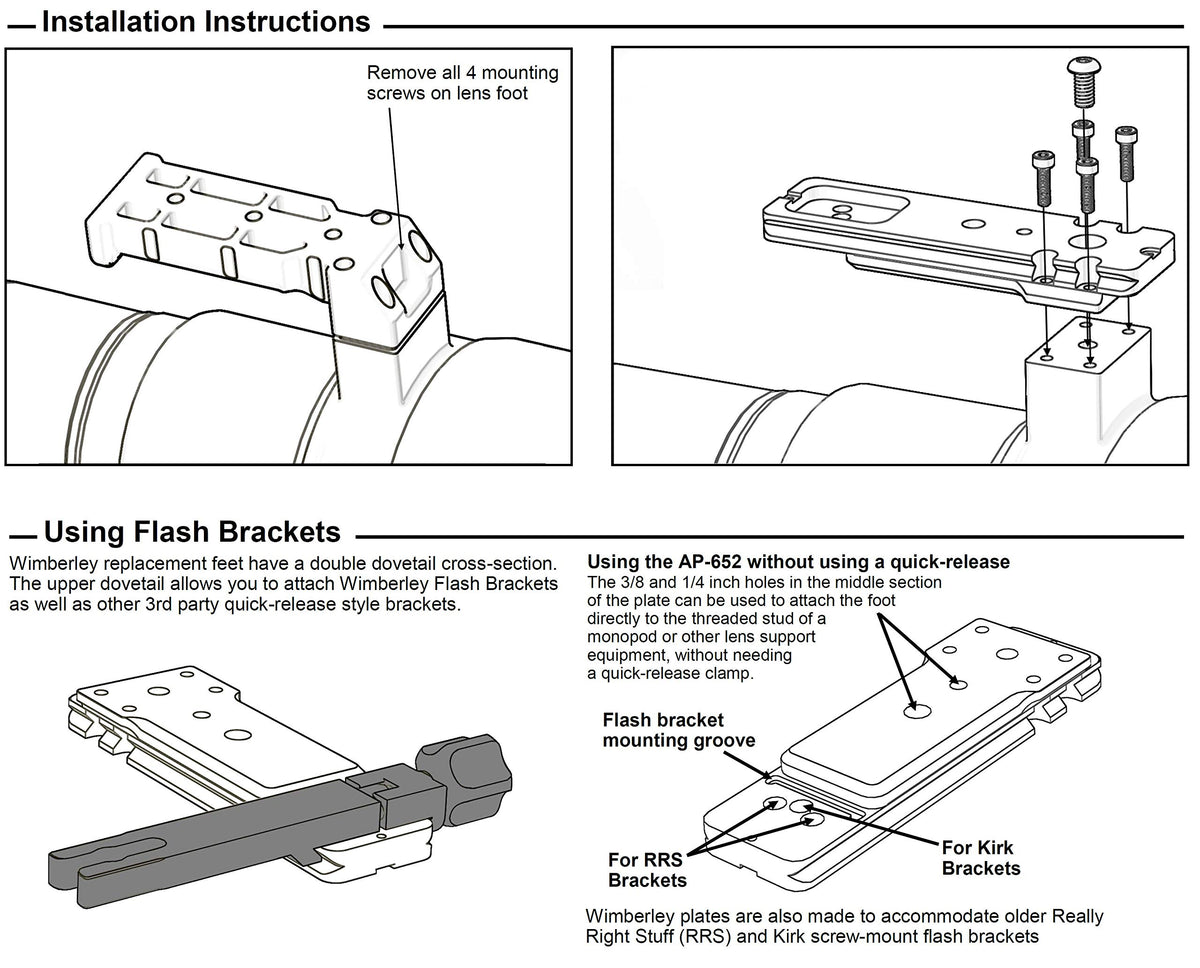 Installation Instructions

Remove all 4 mounting screws on lens foot

Using Flash Brackets

Wimberley replacement feet have a double dovetail cross-section. The upper dovetail allows you to attach Wimberley Flash Brackets as well as other 3rd party quick-release style brackets.

Using the AP-652 without using a quick-release
The 3/8 and 1/4 inch holes in the middle section of the plate can be used to attach the foot directly to the threaded stud of a monopod or other lens support equipment, without needing a quick-release clamp.

Flash bracket mounting groove

For RRS Brackets

For Kirk Brackets

Wimberley plates are also made to accommodate older Really Right Stuff (RRS) and Kirk screw-mount flash brackets