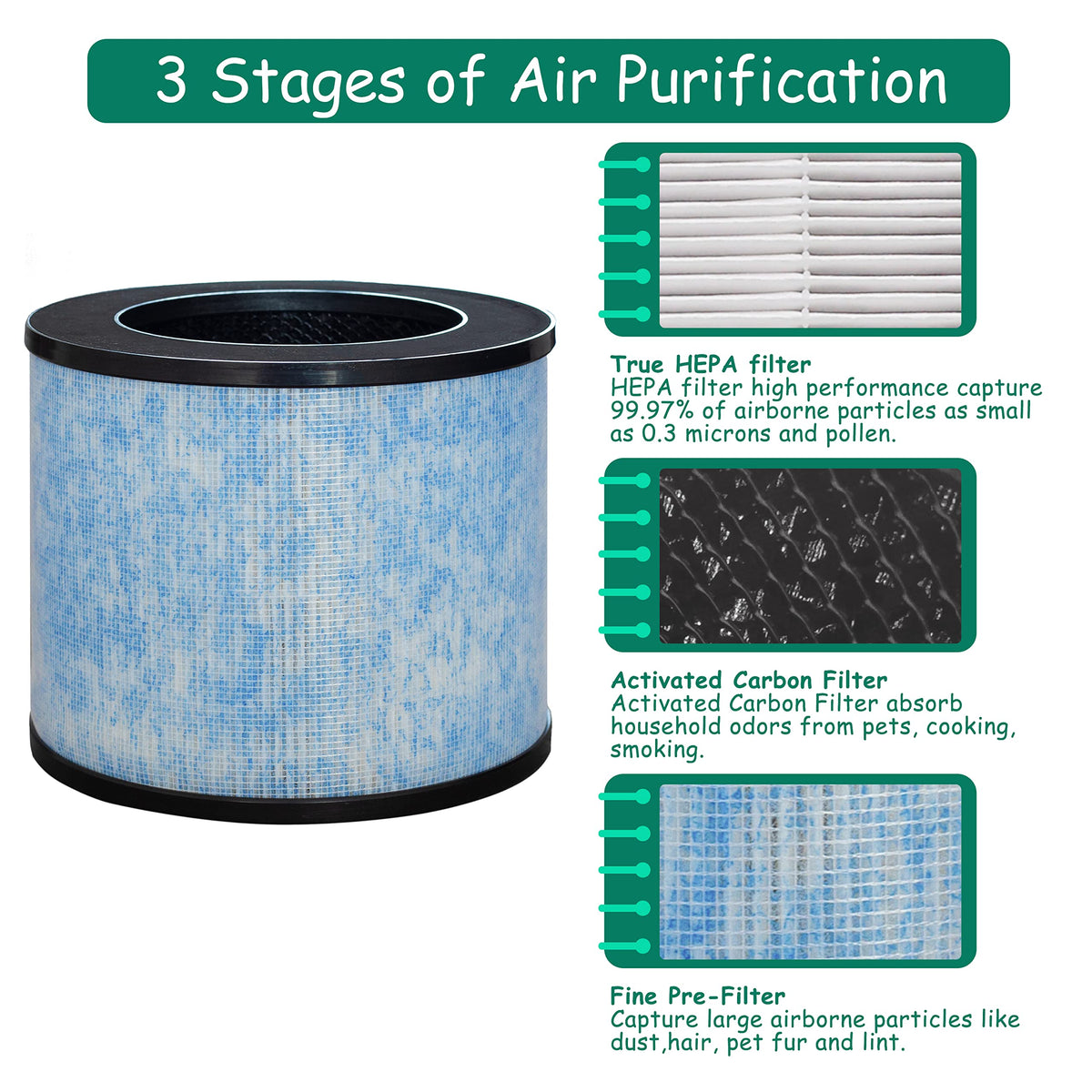 3 Stages of Air Purification

True HEPA filter
HEPA filter high performance capture 99.97% of airborne particles as small as 0.3 microns and pollen.

Activated Carbon Filter
Activated Carbon Filter absorb household odors from pets, cooking, smoking.

Fine Pre-Filter
Capture large airborne particles like dust,hair, pet fur and lint.