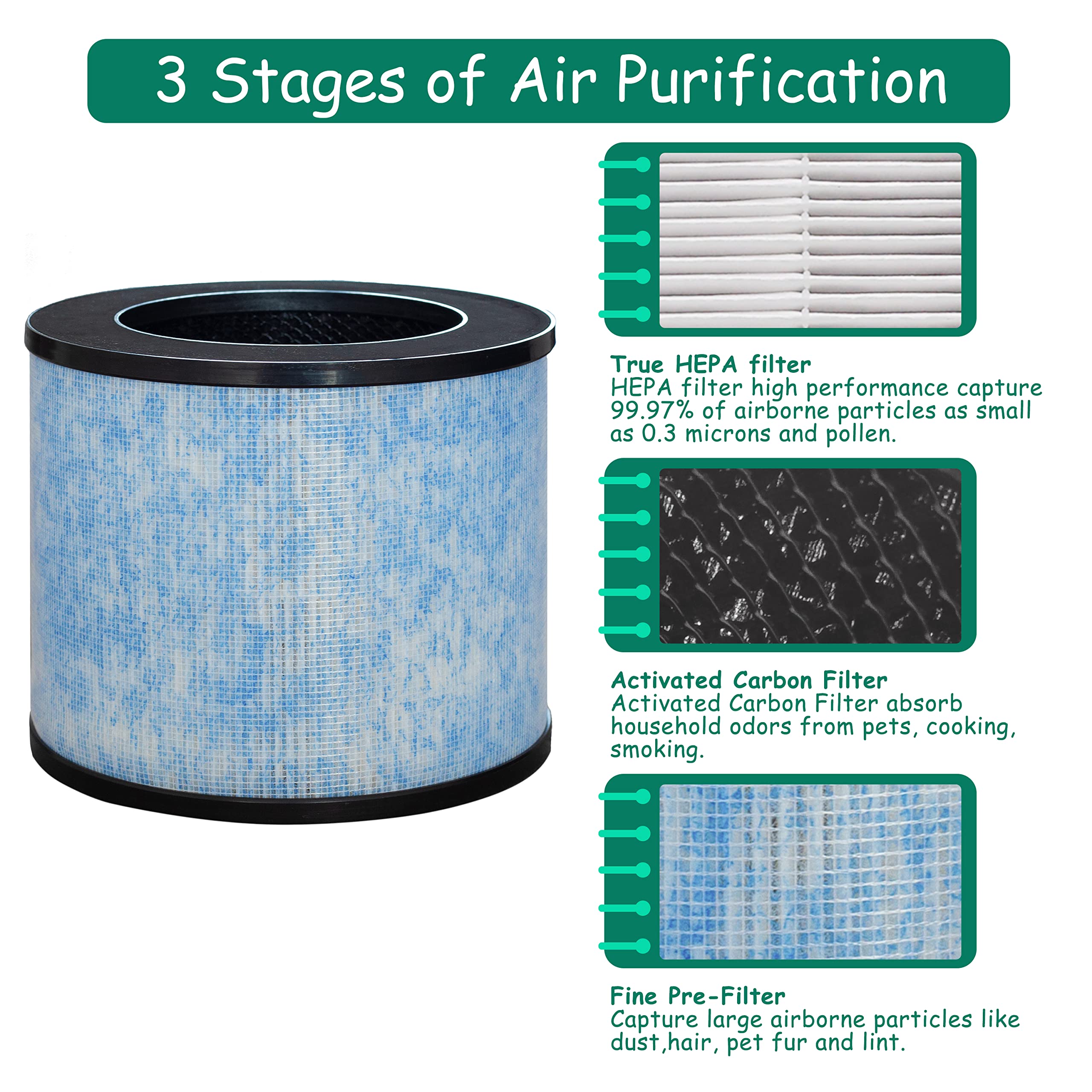 3 Stages of Air Purification

True HEPA filter
HEPA filter high performance capture 99.97% of airborne particles as small as 0.3 microns and pollen.

Activated Carbon Filter
Activated Carbon Filter absorb household odors from pets, cooking, smoking.

Fine Pre-Filter
Capture large airborne particles like dust,hair, pet fur and lint.