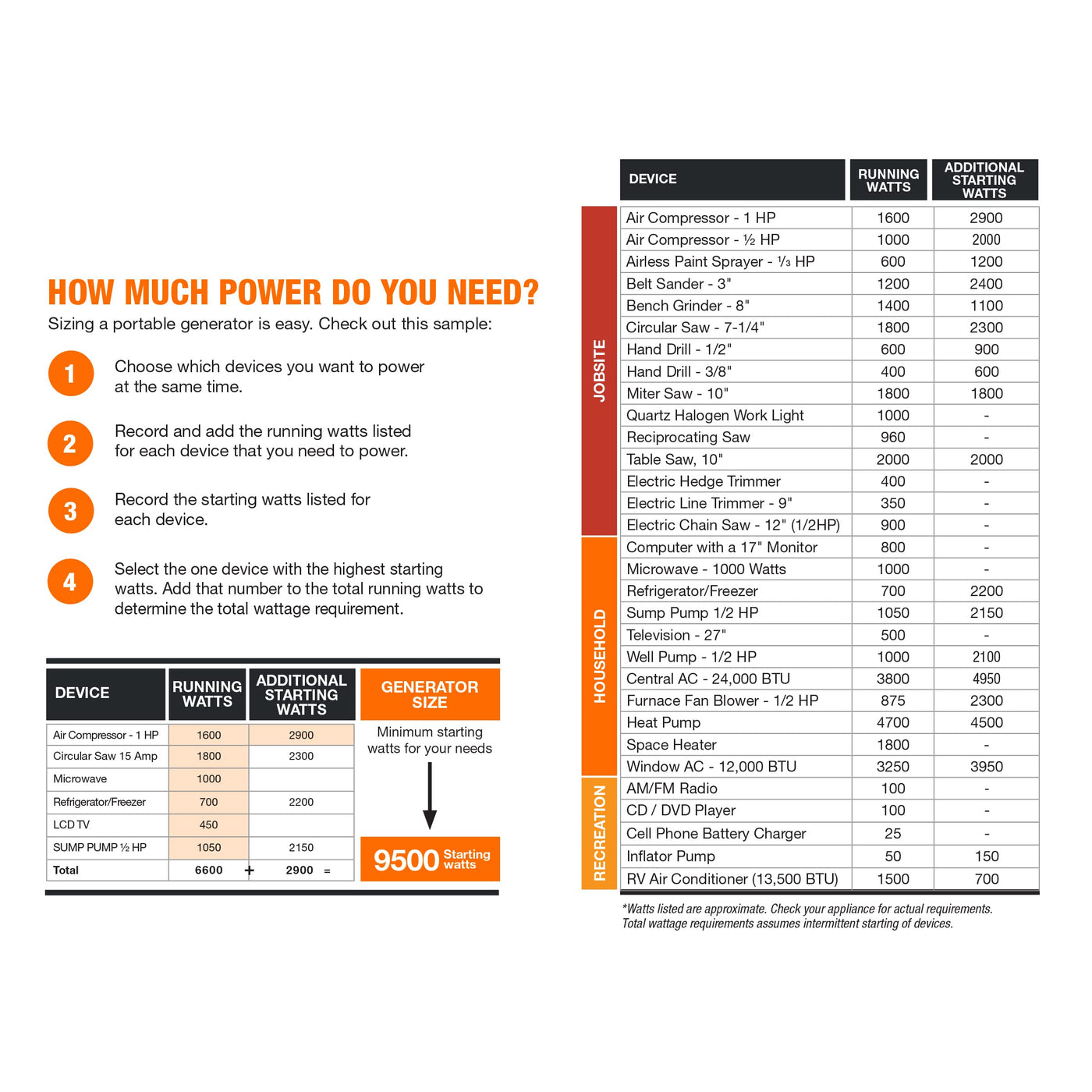 HOW MUCH POWER DO YOU NEED?
Sizing a portable generator is easy. Check out this sample:

1 Choose which devices you want to power at the same time.

2 Record and add the running watts listed for each device that you need to power.

3 Record the starting watts listed for each device.

4 Select the one device with the highest starting watts. Add that number to the total running watts to determine the total wattage requirement.

| DEVICE | RUNNING WATTS | ADDITIONAL STARTING WATTS |
|---|---|---|
| Air Compressor - 1 HP | 1600 | 2900 |
| Circular Saw 15 Amp | 1800 | 2300 |
| Microwave | 1000 | |
| Refrigerator/Freezer | 700 | 2200 |
| LCD TV | 450 | |
| SUMP PUMP ½ HP | 1050 | 2150 |
| Total | 6600 + | 2900 = |

GENERATOR SIZE
Minimum starting watts for your needs
9500 Starting watts

| | DEVICE | RUNNING WATTS | ADDITIONAL STARTING WATTS |
|---|---|---|---|
| JOBSITE | Air Compressor - 1 HP | 1600 | 2900 |
| | Air Compressor - ½ HP | 1000 | 2000 |
| | Airless Paint Sprayer - ⅓ HP | 600 | 1200 |
| | Belt Sander - 3" | 1200 | 2400 |
| | Bench Grinder - 8" | 1400 | 1100 |
| | Circular Saw - 7-1/4" | 1800 | 2300 |
| | Hand Drill - 1/2" | 600 | 900 |
| | Hand Drill - 3/8" | 400 | 600 |
| | Miter Saw - 10" | 1800 | 1800 |
| | Quartz Halogen Work Light | 1000 | - |
| | Reciprocating Saw | 960 | - |
| | Table Saw, 10" | 2000 | 2000 |
| | Electric Hedge Trimmer | 400 | - |
| | Electric Line Trimmer - 9" | 350 | - |
| | Electric Chain Saw - 12" (1/2HP) | 900 | - |
| HOUSEHOLD | Computer with a 17" Monitor | 800 | - |
| | Microwave - 1000 Watts | 1000 | - |
| | Refrigerator/Freezer | 700 | 2200 |
| | Sump Pump 1/2 HP | 1050 | 2150 |
| | Television - 27" | 500 | - |
| | Well Pump - 1/2 HP | 1000 | 2100 |
| | Central AC - 24,000 BTU | 3800 | 4950 |
| | Furnace Fan Blower - 1/2 HP | 875 | 2300 |
| | Heat Pump | 4700 | 4500 |
| | Space Heater | 1800 | - |
| | Window AC - 12,000 BTU | 3250 | 3950 |
| RECREATION | AM/FM Radio | 100 | - |
| | CD / DVD Player | 100 | - |
| | Cell Phone Battery Charger | 25 | - |
| | Inflator Pump | 50 | 150 |
| | RV Air Conditioner (13,500 BTU) | 1500 | 700 |

*Watts listed are approximate. Check your appliance for actual requirements. Total wattage requirements assumes intermittent starting of devices.