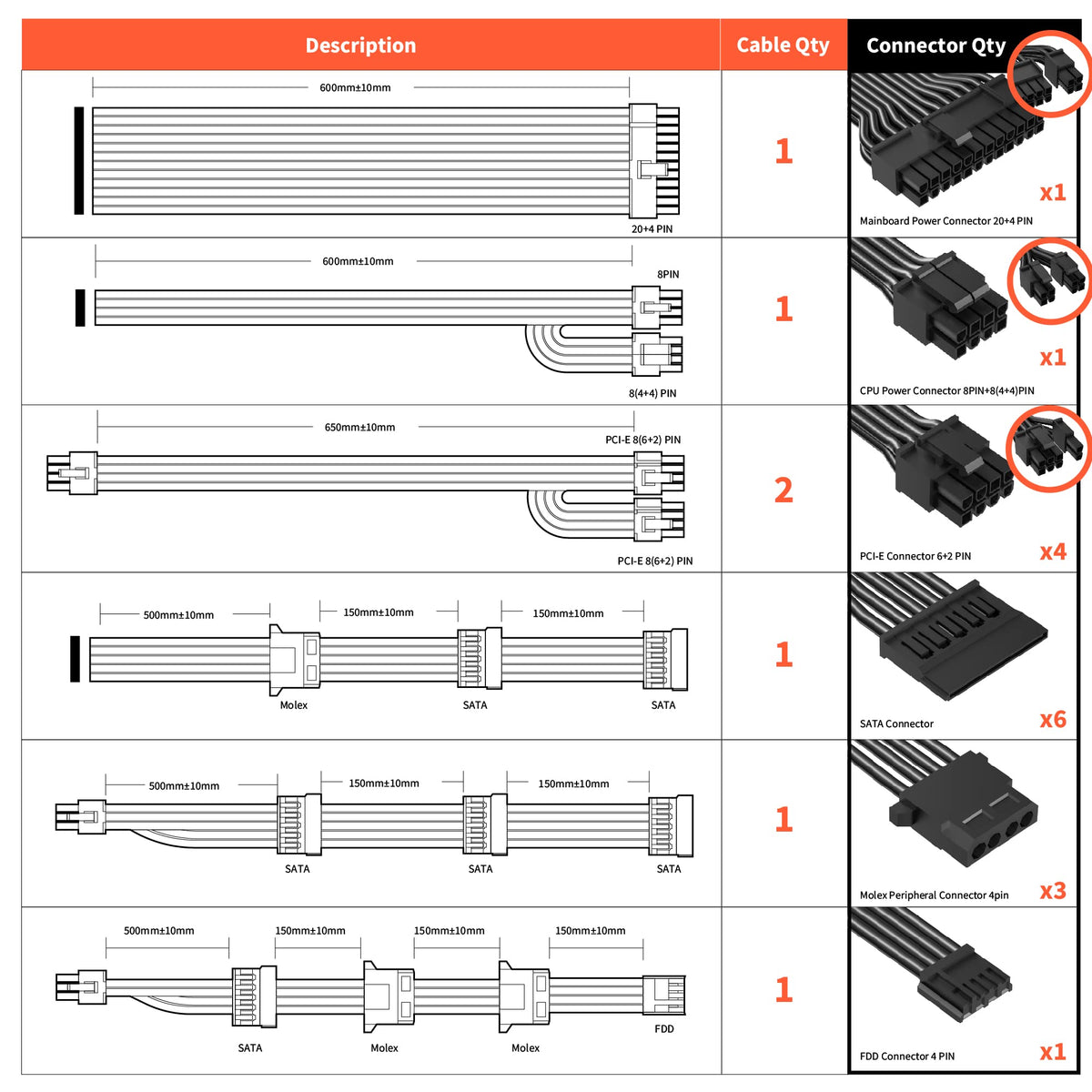 | Description | Cable Qty | Connector Qty |
|---|---|---|
| 600mm±10mm 20+4 PIN | 1 | x1 Mainboard Power Connector 20+4 PIN |
| 600mm±10mm 8PIN 8(4+4) PIN | 1 | x1 CPU Power Connector 8PIN+8(4+4)PIN |
| 650mm±10mm PCI-E 8(6+2) PIN PCI-E 8(6+2) PIN | 2 | PCI-E Connector 6+2 PIN x4 |
| 500mm±10mm 150mm±10mm 150mm±10mm Molex SATA SATA | 1 | SATA Connector x6 |
| 500mm±10mm 150mm±10mm 150mm±10mm SATA SATA SATA | 1 | Molex Peripheral Connector 4pin x3 |
| 500mm±10mm 150mm±10mm 150mm±10mm 150mm±10mm SATA Molex Molex FDD | 1 | FDD Connector 4 PIN x1 |