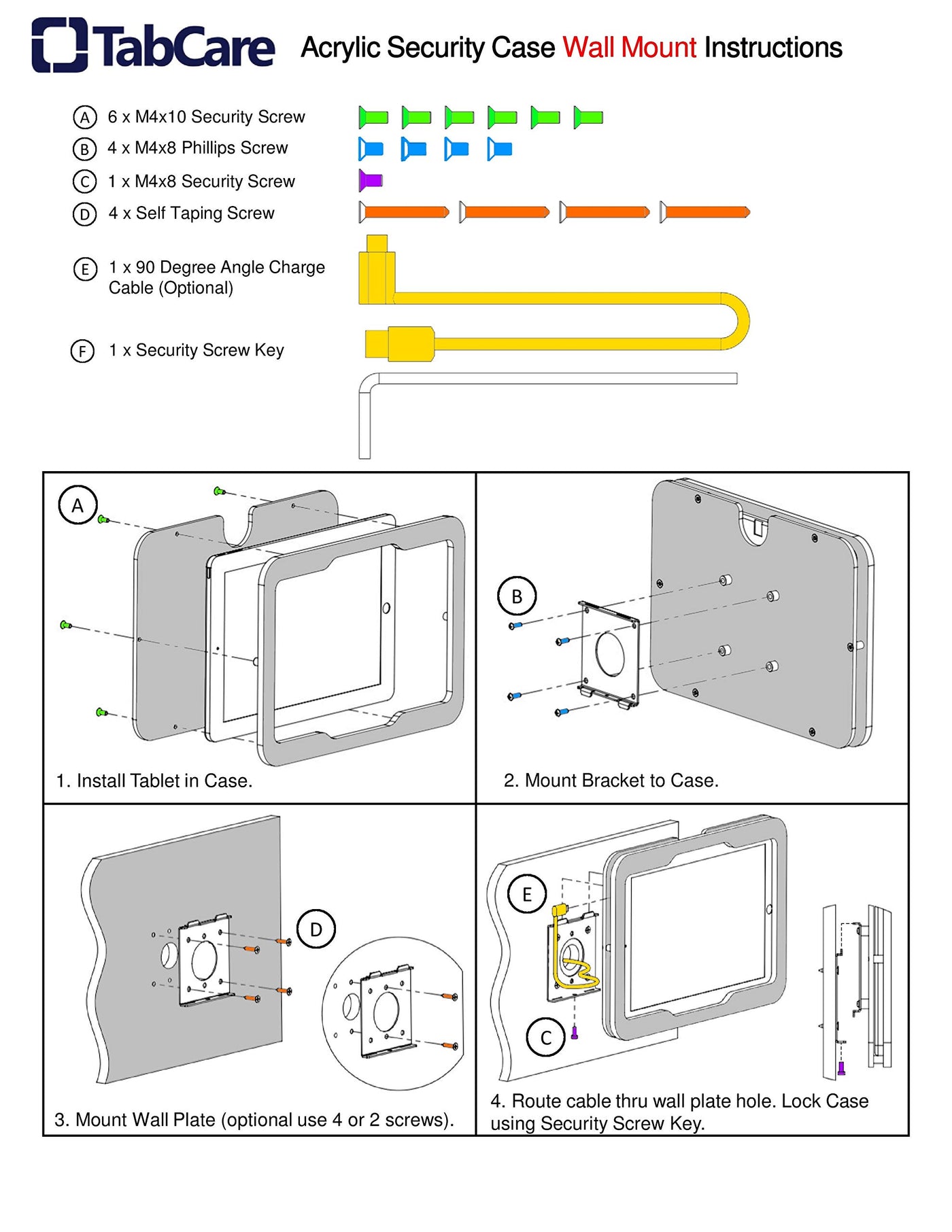 TabCare Acrylic Security Case Wall Mount Instructions

A 6 x M4x10 Security Screw
B 4 x M4x8 Phillips Screw
C 1 x M4x8 Security Screw
D 4 x Self Taping Screw
E 1 x 90 Degree Angle Charge Cable (Optional)
F 1 x Security Screw Key

A

1. Install Tablet in Case.

B

2. Mount Bracket to Case.

D

3. Mount Wall Plate (optional use 4 or 2 screws).

E

C

4. Route cable thru wall plate hole. Lock Case using Security Screw Key.