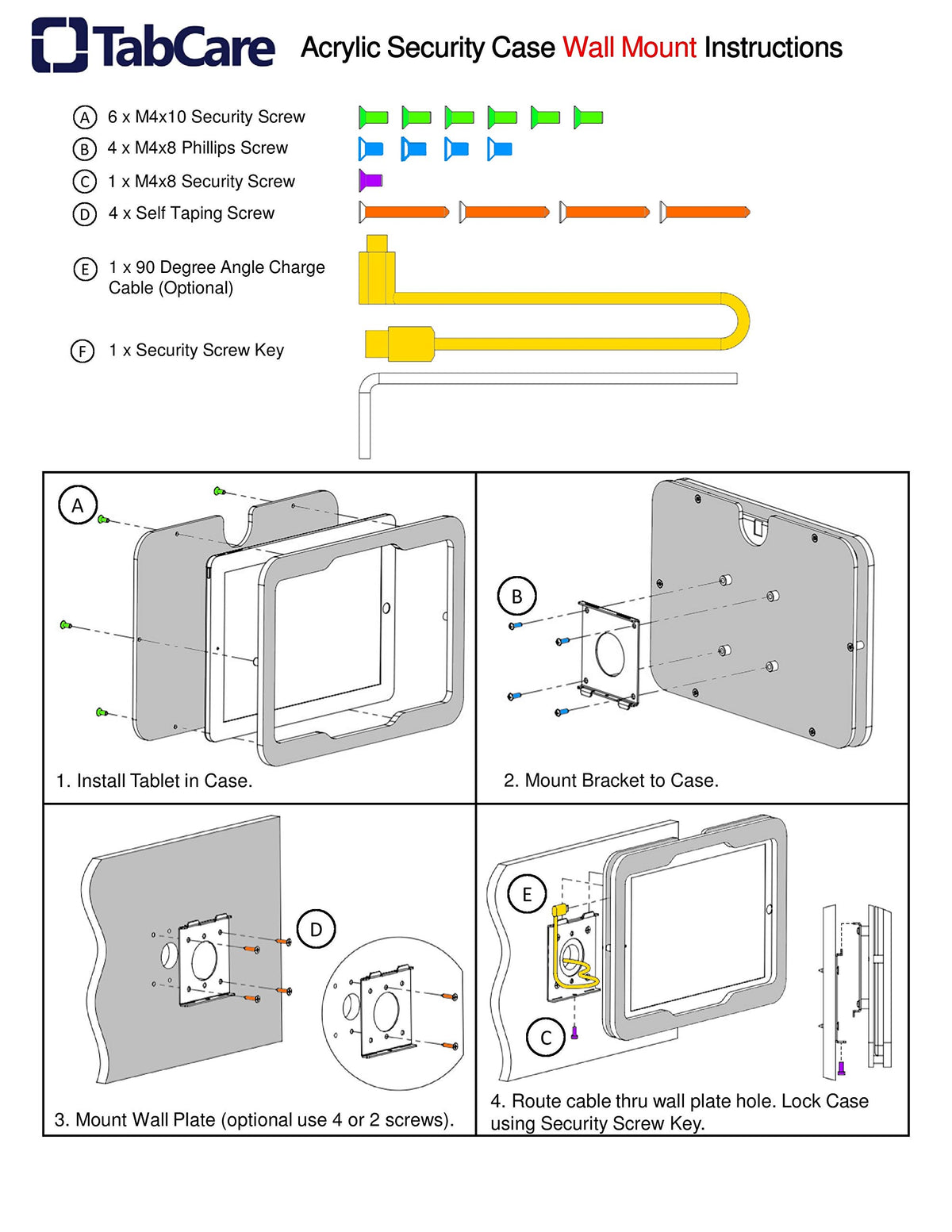 TabCare Acrylic Security Case Wall Mount Instructions

A 6 x M4x10 Security Screw
B 4 x M4x8 Phillips Screw
C 1 x M4x8 Security Screw
D 4 x Self Taping Screw
E 1 x 90 Degree Angle Charge Cable (Optional)
F 1 x Security Screw Key

A
1. Install Tablet in Case.

B
2. Mount Bracket to Case.

D
3. Mount Wall Plate (optional use 4 or 2 screws).

E
C
4. Route cable thru wall plate hole. Lock Case using Security Screw Key.