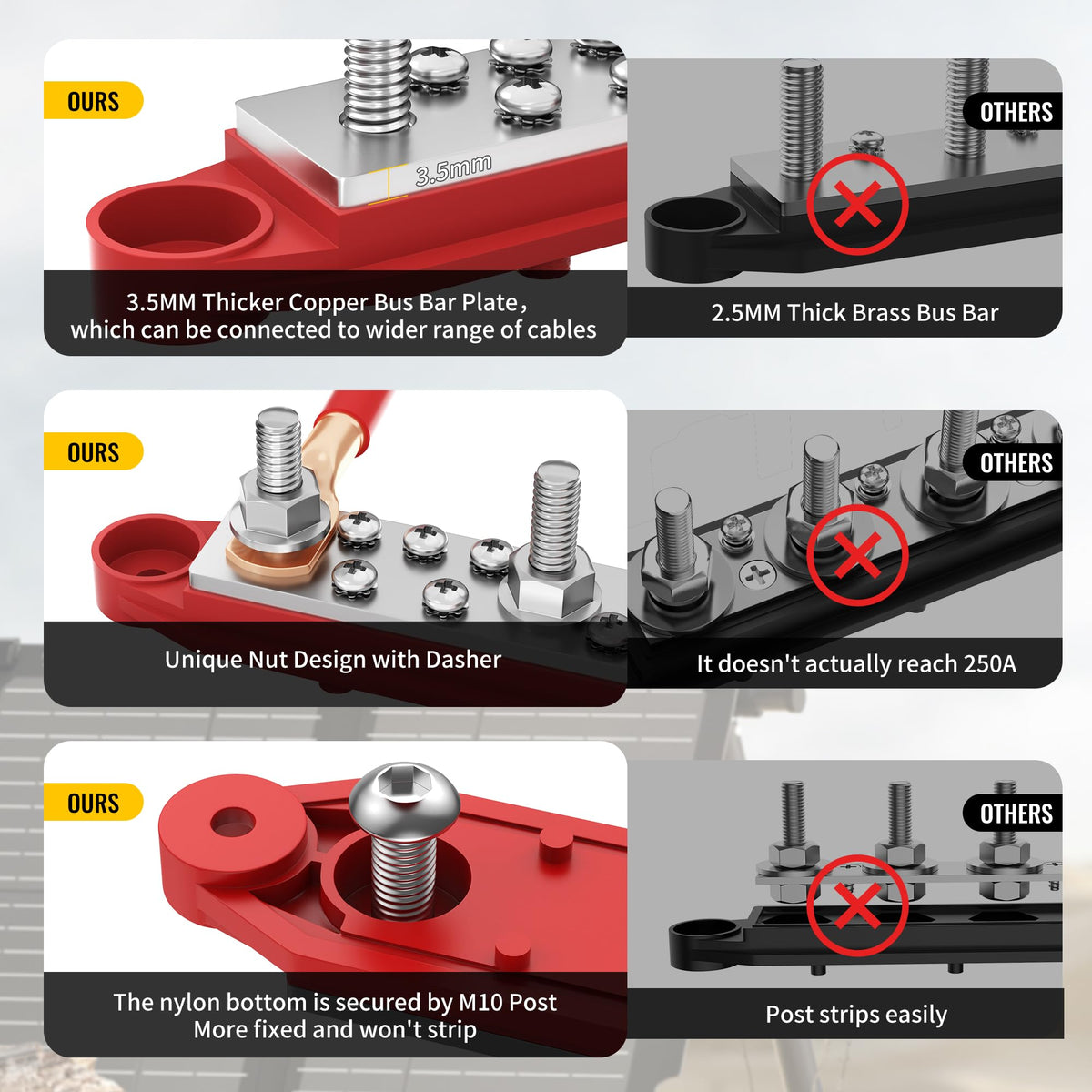 OURS

3.5mm

3.5MM Thicker Copper Bus Bar Plate,
which can be connected to wider range of cables

OTHERS

2.5MM Thick Brass Bus Bar

OURS

Unique Nut Design with Dasher

OTHERS

It doesn't actually reach 250A

OURS

The nylon bottom is secured by M10 Post
More fixed and won't strip

OTHERS

Post strips easily