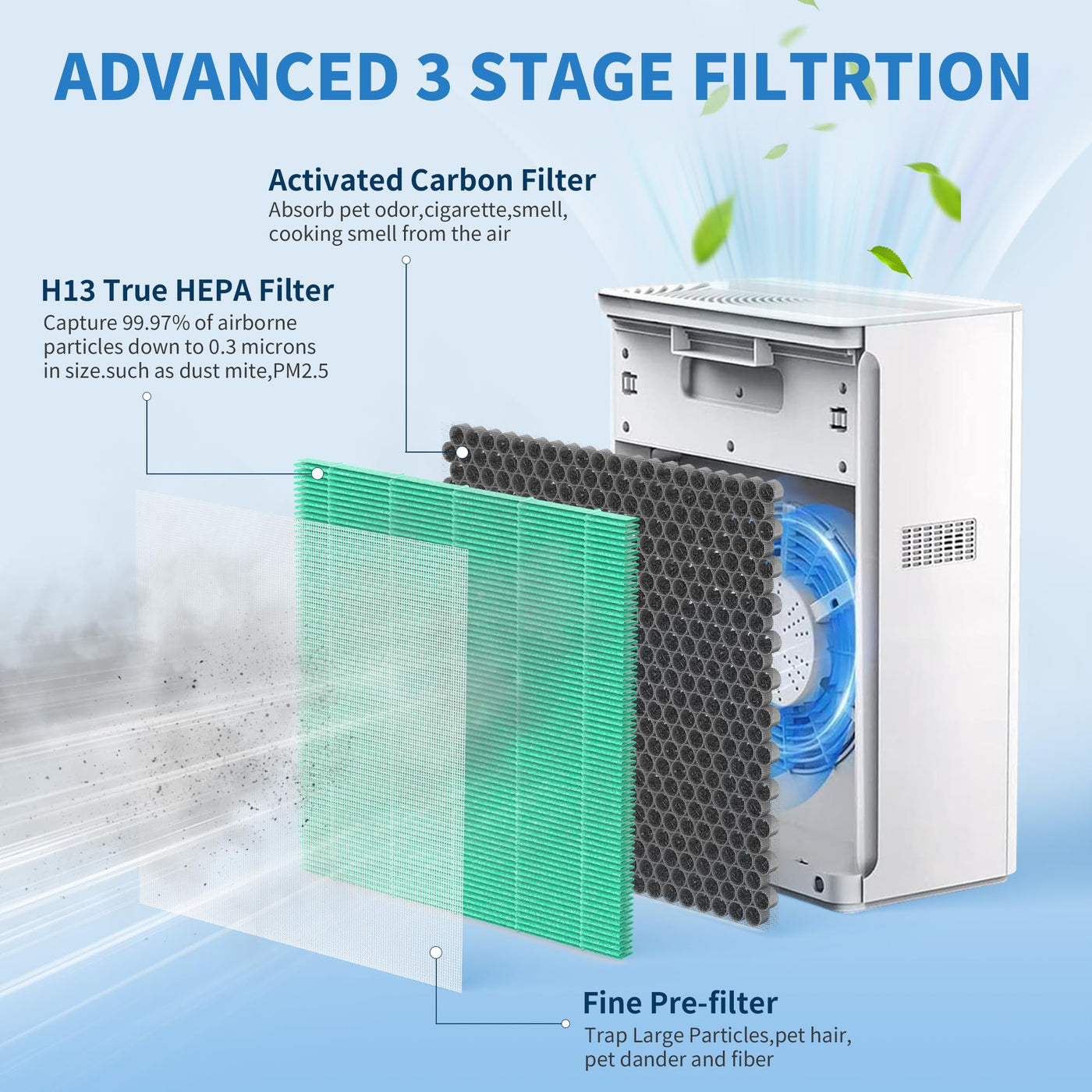 ADVANCED 3 STAGE FILTRTION

Activated Carbon Filter
Absorb pet odor,cigarette,smell, cooking smell from the air

H13 True HEPA Filter
Capture 99.97% of airborne particles down to 0.3 microns in size.such as dust mite,PM2.5

Fine Pre-filter
Trap Large Particles,pet hair, pet dander and fiber