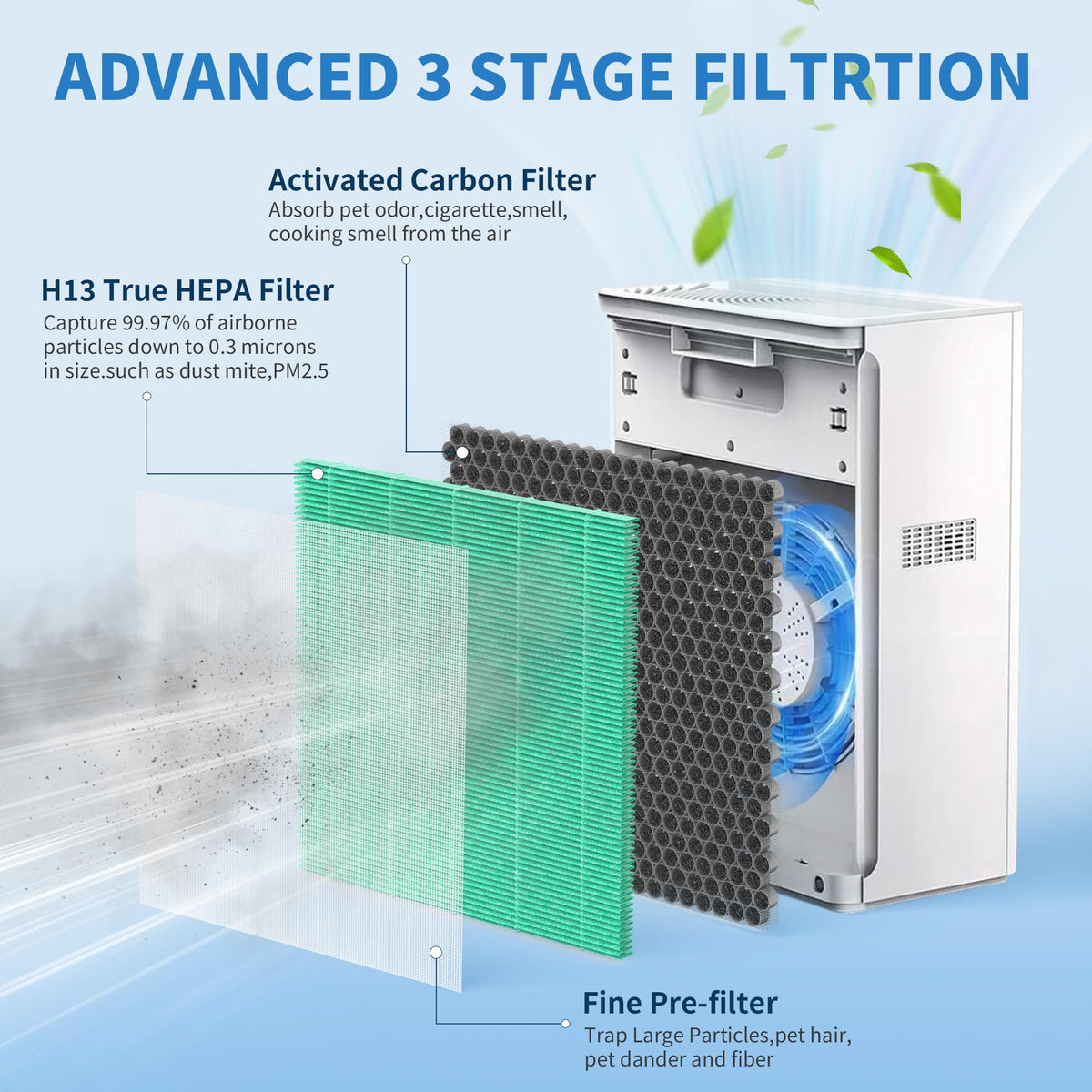 ADVANCED 3 STAGE FILTRTION

Activated Carbon Filter
Absorb pet odor,cigarette,smell, cooking smell from the air

H13 True HEPA Filter
Capture 99.97% of airborne particles down to 0.3 microns in size.such as dust mite,PM2.5

Fine Pre-filter
Trap Large Particles,pet hair, pet dander and fiber