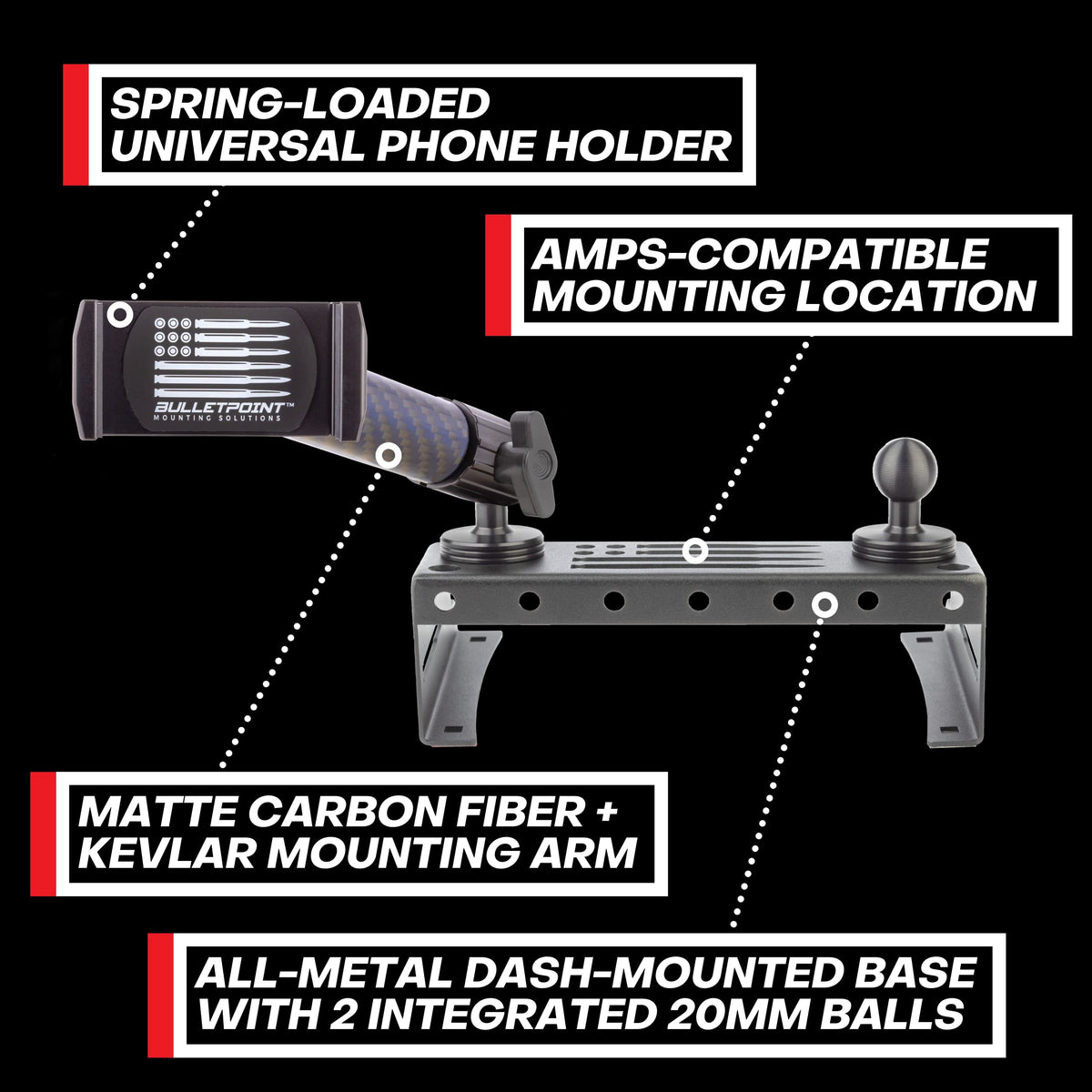 SPRING-LOADED UNIVERSAL PHONE HOLDER

AMPS-COMPATIBLE MOUNTING LOCATION

BULLETPOINT™
MOUNTING SOLUTIONS

MATTE CARBON FIBER + KEVLAR MOUNTING ARM

ALL-METAL DASH-MOUNTED BASE WITH 2 INTEGRATED 20MM BALLS