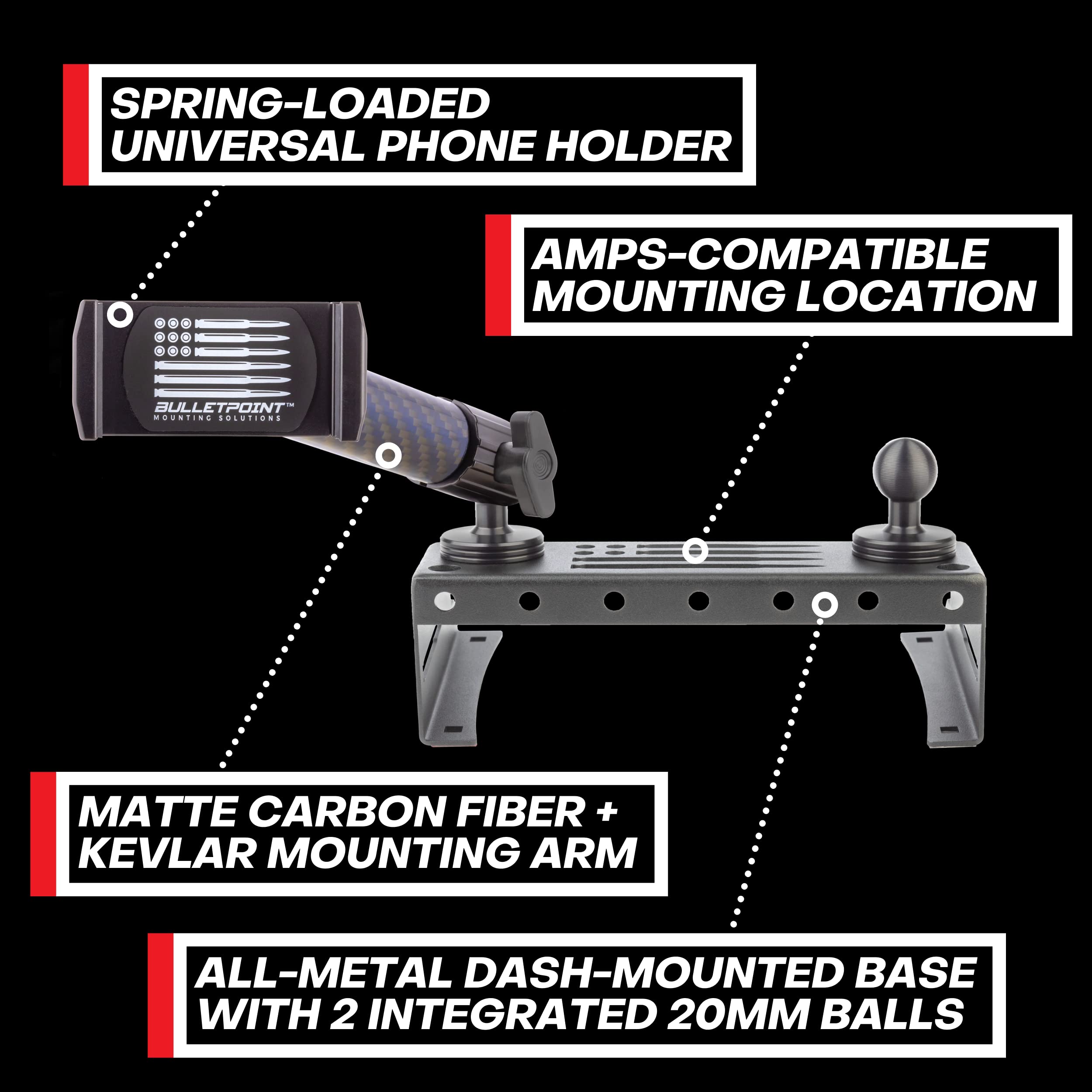 SPRING-LOADED UNIVERSAL PHONE HOLDER

AMPS-COMPATIBLE MOUNTING LOCATION

BULLETPOINT™
MOUNTING SOLUTIONS

MATTE CARBON FIBER + KEVLAR MOUNTING ARM

ALL-METAL DASH-MOUNTED BASE WITH 2 INTEGRATED 20MM BALLS