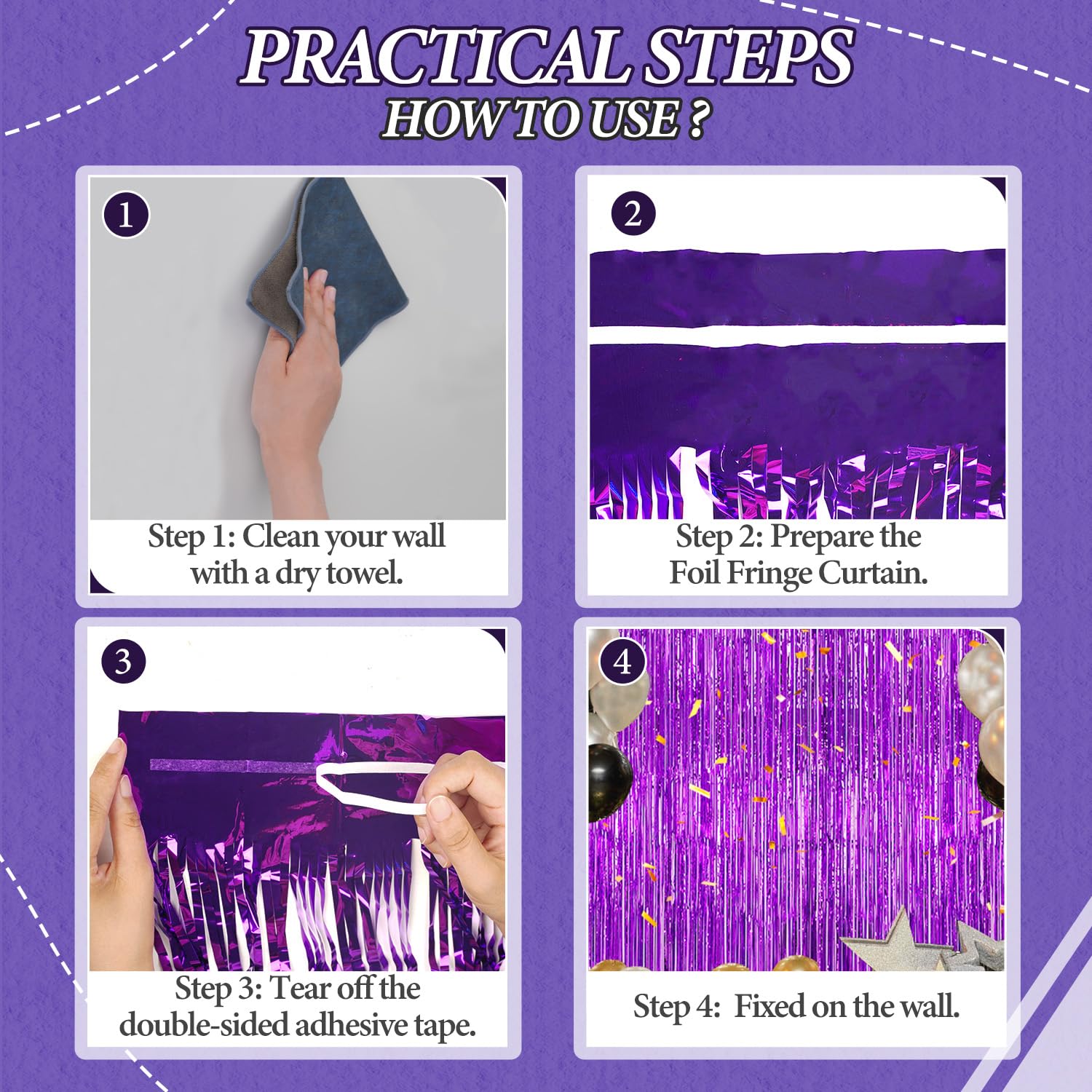 PRACTICAL STEPS
HOW TO USE ?

1
Step 1: Clean your wall with a dry towel.

2
Step 2: Prepare the Foil Fringe Curtain.

3
Step 3: Tear off the double-sided adhesive tape.

4
Step 4: Fixed on the wall.